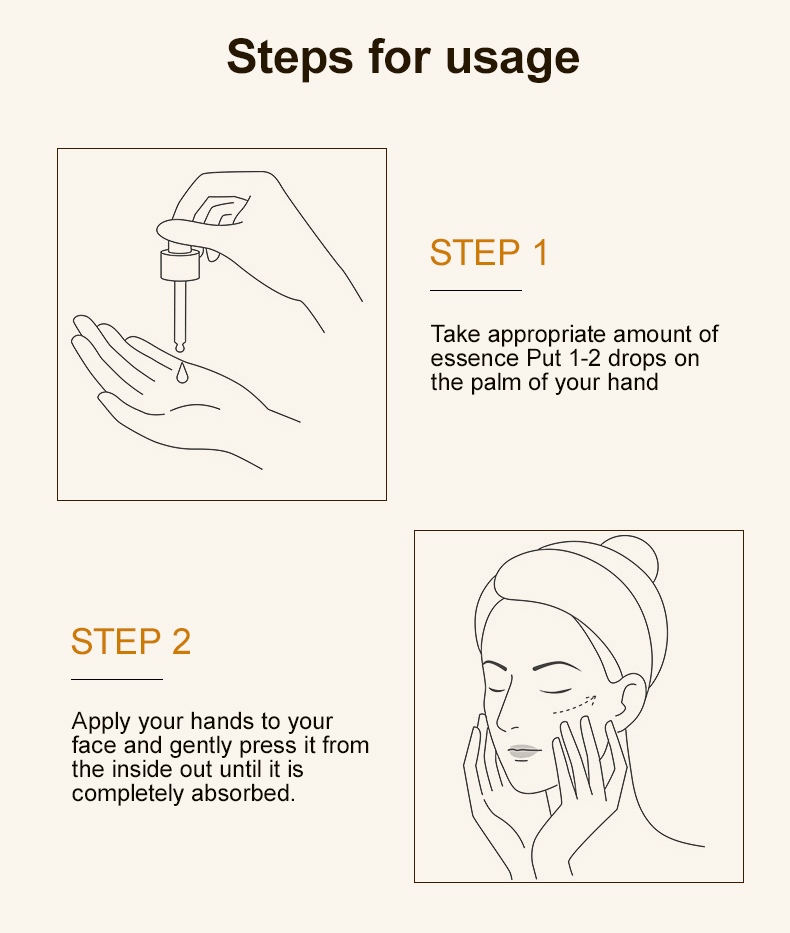 Steps for usage

STEP 1

Take appropriate amount of essence Put 1-2 drops on the palm of your hand

STEP 2

Apply your hands to your face and gently press it from the inside out until it is completely absorbed.