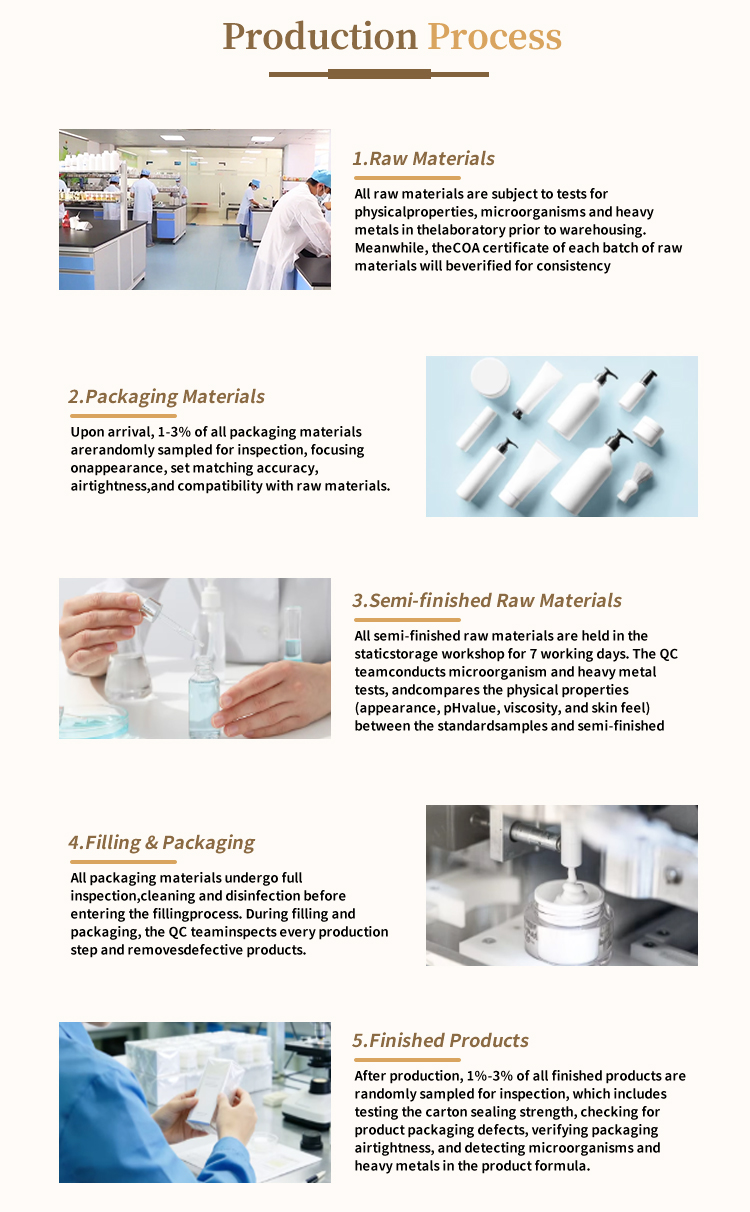 Production Process

1.Raw Materials

All raw materials are subject to tests for physicalproperties, microorganisms and heavy metals in thelaboratory prior to warehousing. Meanwhile, theCOA certificate of each batch of raw materials will beverified for consistency

2.Packaging Materials

Upon arrival, 1-3% of all packaging materials arerandomly sampled for inspection, focusing onappearance, set matching accuracy, airtightness,and compatibility with raw materials.

3.Semi-finished Raw Materials

All semi-finished raw materials are held in the staticstorage workshop for 7 working days. The QC teamconducts microorganism and heavy metal tests, andcompares the physical properties (appearance, pHvalue, viscosity, and skin feel) between the standardsamples and semi-finished

4.Filling & Packaging

All packaging materials undergo full inspection,cleaning and disinfection before entering the fillingprocess. During filling and packaging, the QC teaminspects every production step and removesdefective products.

5.Finished Products

After production, 1%-3% of all finished products are randomly sampled for inspection, which includes testing the carton sealing strength, checking for product packaging defects, verifying packaging airtightness, and detecting microorganisms and heavy metals in the product formula.