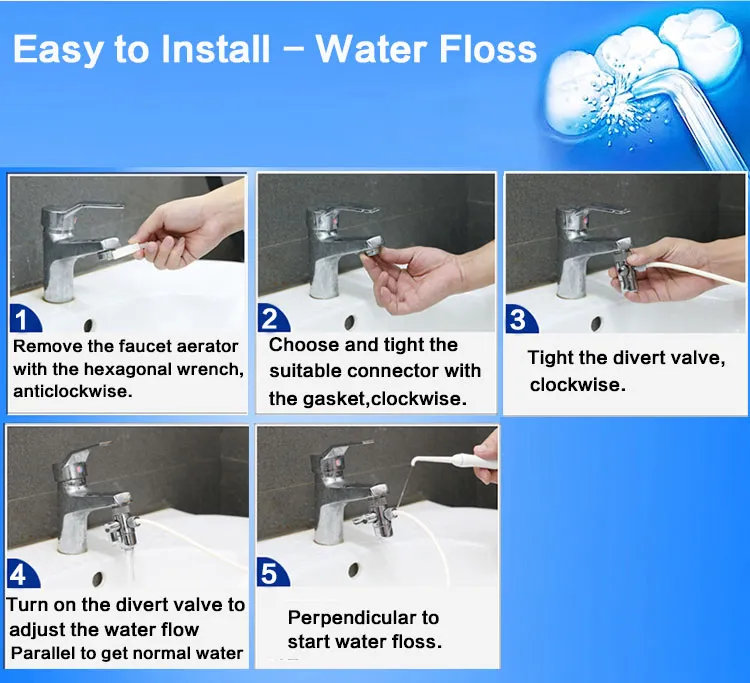 Easy to Install – Water Floss

1
Remove the faucet aerator with the hexagonal wrench, anticlockwise.

2
Choose and tight the suitable connector with the gasket,clockwise.

3
Tight the divert valve, clockwise.

4
Turn on the divert valve to adjust the water flow
Parallel to get normal water

5
Perpendicular to start water floss.