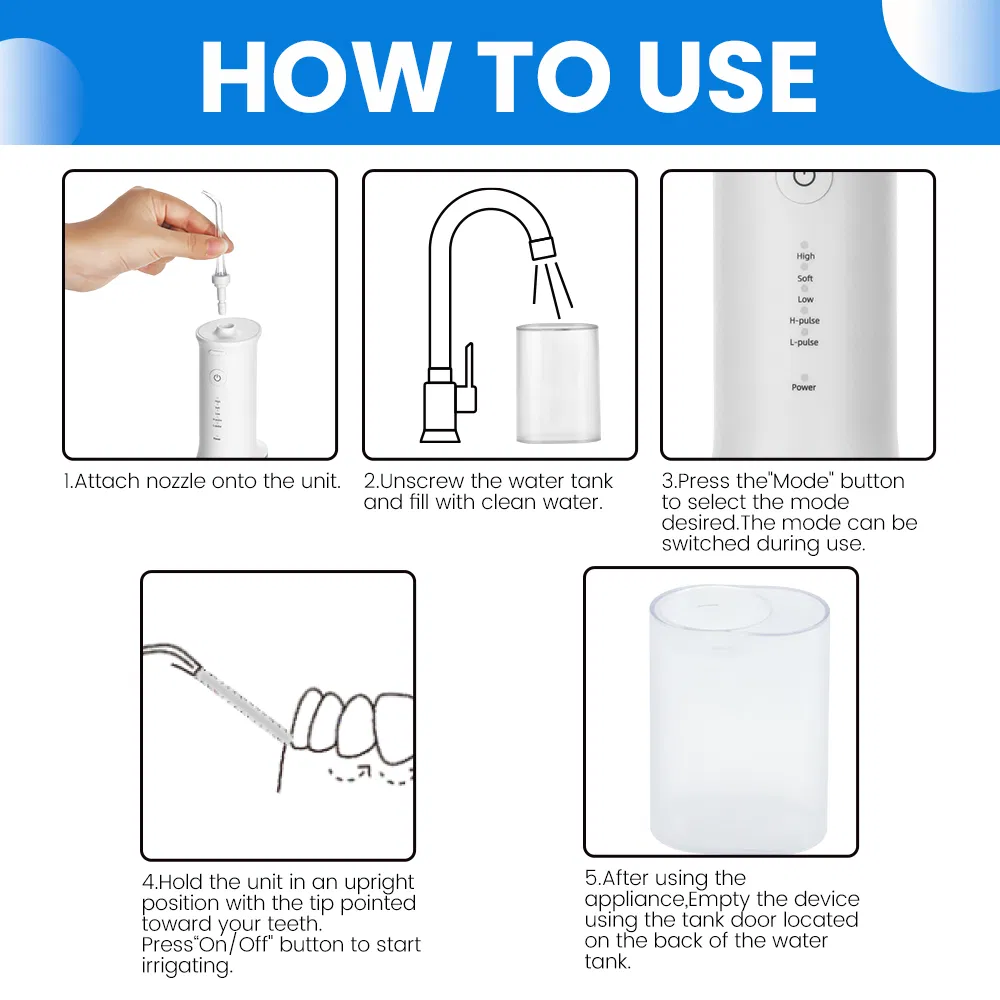 HOW TO USE

1.Attach nozzle onto the unit.

2.Unscrew the water tank and fill with clean water.

High
Soft
Low
H-pulse
L-pulse
Power

3.Press the"Mode" button to select the mode desired.The mode can be switched during use.

4.Hold the unit in an upright position with the tip pointed toward your teeth. Press"On/Off" button to start irrigating.

5.After using the appliance,Empty the device using the tank door located on the back of the water tank.