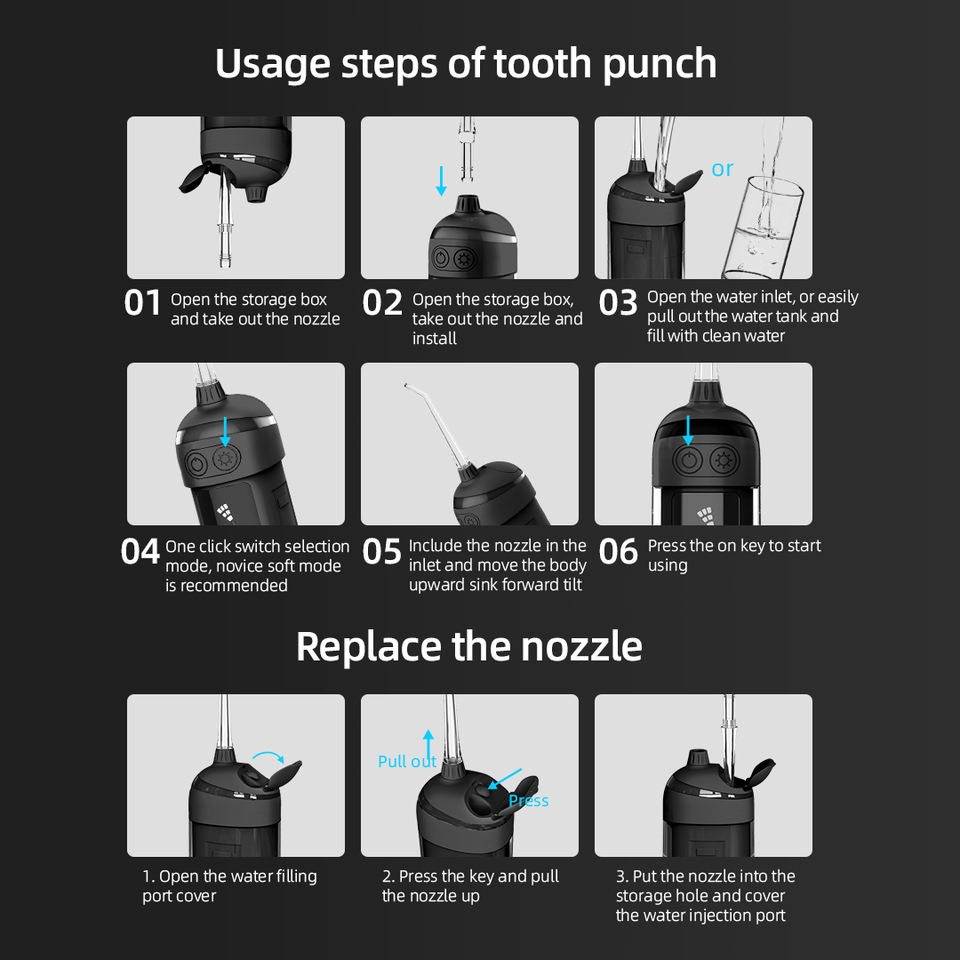 Usage steps of tooth punch

or

01 Open the storage box and take out the nozzle

02 Open the storage box, take out the nozzle and install

03 Open the water inlet, or easily pull out the water tank and fill with clean water

04 One click switch selection mode, novice soft mode is recommended

05 Include the nozzle in the inlet and move the body upward sink forward tilt

06 Press the on key to start using

Replace the nozzle

Pull out

Press

1. Open the water filling port cover

2. Press the key and pull the nozzle up

3. Put the nozzle into the storage hole and cover the water injection port