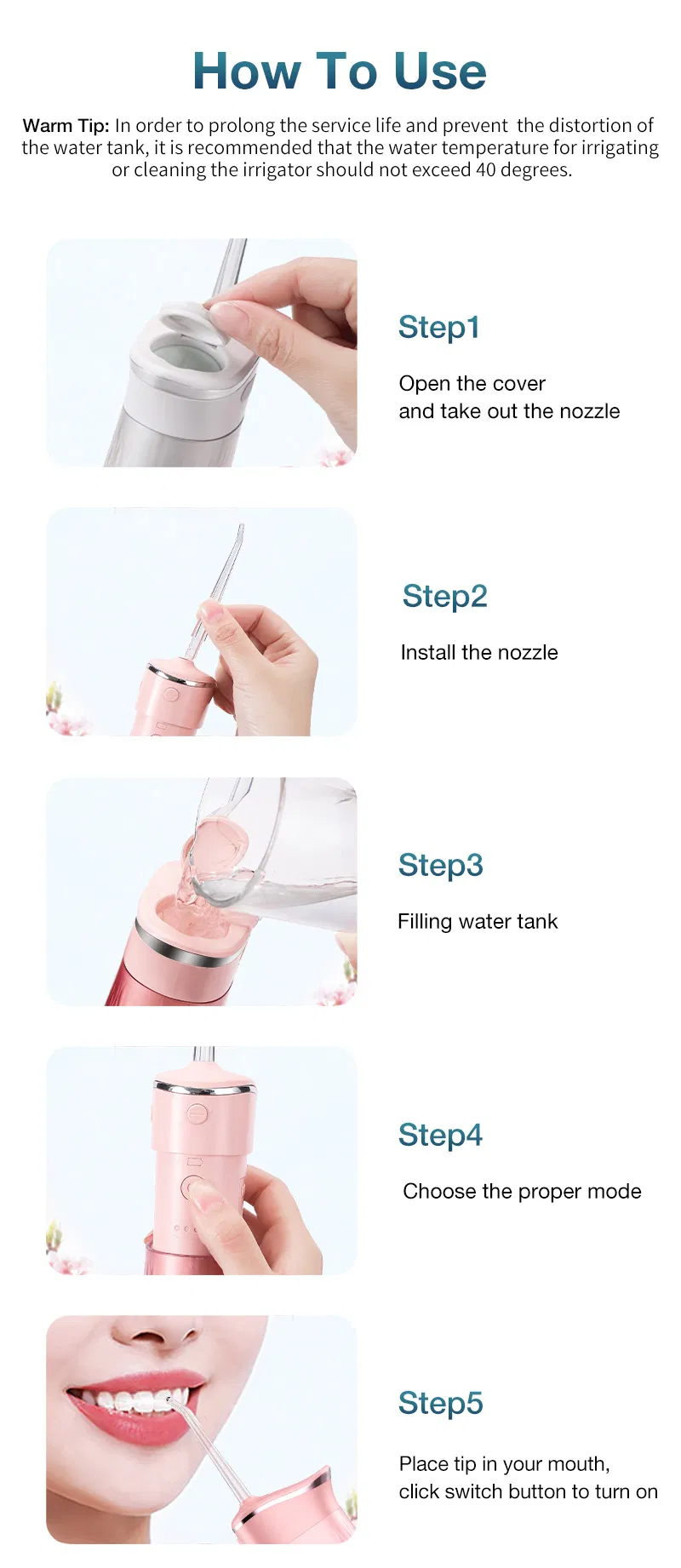 How To Use

Warm Tip: In order to prolong the service life and prevent the distortion of the water tank, it is recommended that the water temperature for irrigating or cleaning the irrigator should not exceed 40 degrees.

Step1

Open the cover
and take out the nozzle

Step2

Install the nozzle

Step3

Filling water tank

Step4

Choose the proper mode

Step5

Place tip in your mouth,
click switch button to turn on