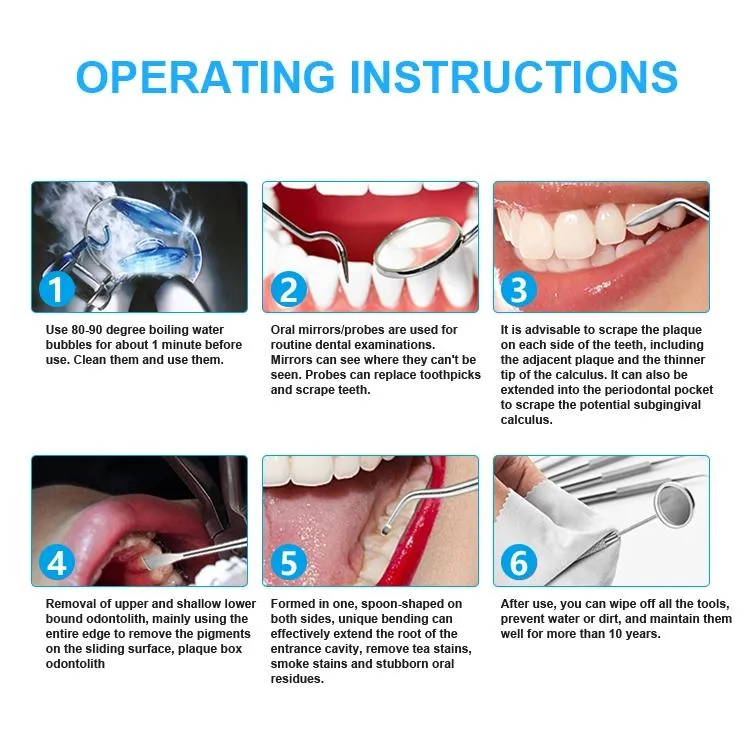 OPERATING INSTRUCTIONS

1

Use 80-90 degree boiling water bubbles for about 1 minute before use. Clean them and use them.

2

Oral mirrors/probes are used for routine dental examinations. Mirrors can see where they can't be seen. Probes can replace toothpicks and scrape teeth.

3

It is advisable to scrape the plaque on each side of the teeth, including the adjacent plaque and the thinner tip of the calculus. It can also be extended into the periodontal pocket to scrape the potential subgingival calculus.

4

Removal of upper and shallow lower bound odontolith, mainly using the entire edge to remove the pigments on the sliding surface, plaque box odontolith

5

Formed in one, spoon-shaped on both sides, unique bending can effectively extend the root of the entrance cavity, remove tea stains, smoke stains and stubborn oral residues.

6

After use, you can wipe off all the tools, prevent water or dirt, and maintain them well for more than 10 years.