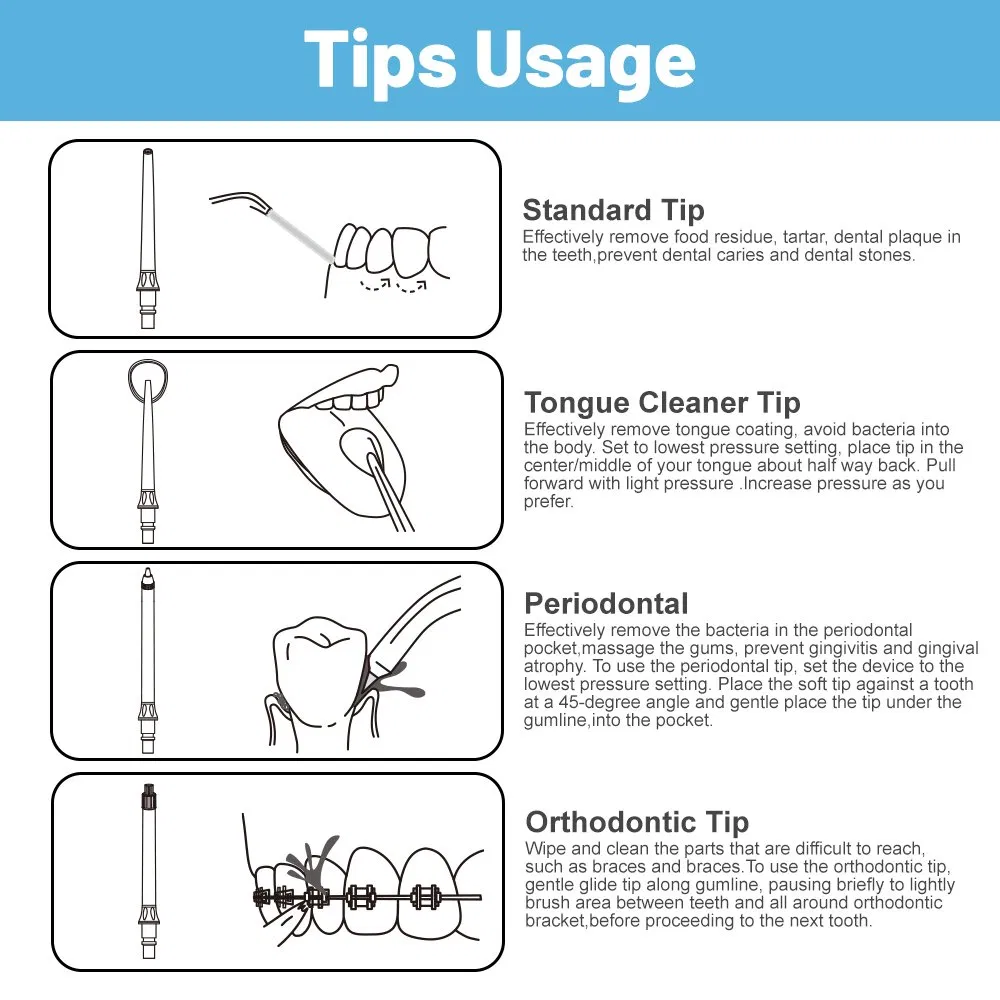 Tips Usage

Standard Tip
Effectively remove food residue, tartar, dental plaque in the teeth,prevent dental caries and dental stones.

Tongue Cleaner Tip
Effectively remove tongue coating, avoid bacteria into the body. Set to lowest pressure setting, place tip in the center/middle of your tongue about half way back. Pull forward with light pressure .Increase pressure as you prefer.

Periodontal
Effectively remove the bacteria in the periodontal pocket,massage the gums, prevent gingivitis and gingival atrophy. To use the periodontal tip, set the device to the lowest pressure setting. Place the soft tip against a tooth at a 45-degree angle and gentle place the tip under the gumline,into the pocket.

Orthodontic Tip
Wipe and clean the parts that are difficult to reach, such as braces and braces.To use the orthodontic tip, gentle glide tip along gumline, pausing briefly to lightly brush area between teeth and all around orthodontic bracket,before proceeding to the next tooth.