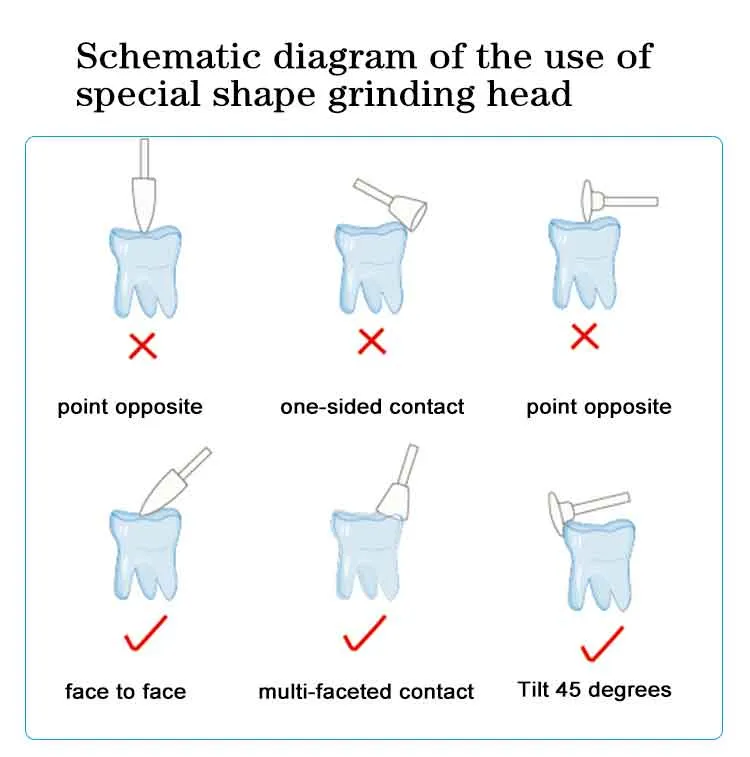 Schematic diagram of the use of special shape grinding head

point opposite

one-sided contact

point opposite

face to face

multi-faceted contact

Tilt 45 degrees