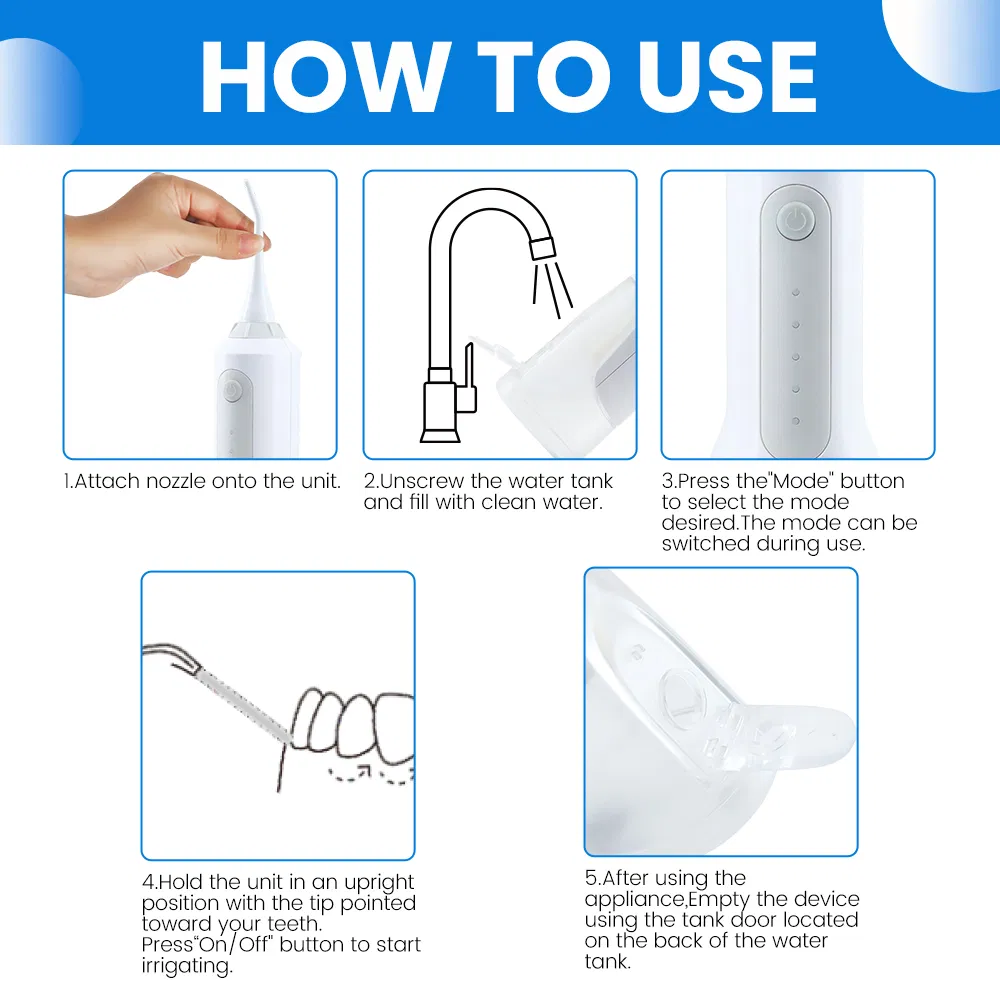 HOW TO USE

1.Attach nozzle onto the unit.

2.Unscrew the water tank and fill with clean water.

3.Press the"Mode" button to select the mode desired.The mode can be switched during use.

4.Hold the unit in an upright position with the tip pointed toward your teeth. Press"On/Off" button to start irrigating.

5.After using the appliance,Empty the device using the tank door located on the back of the water tank.