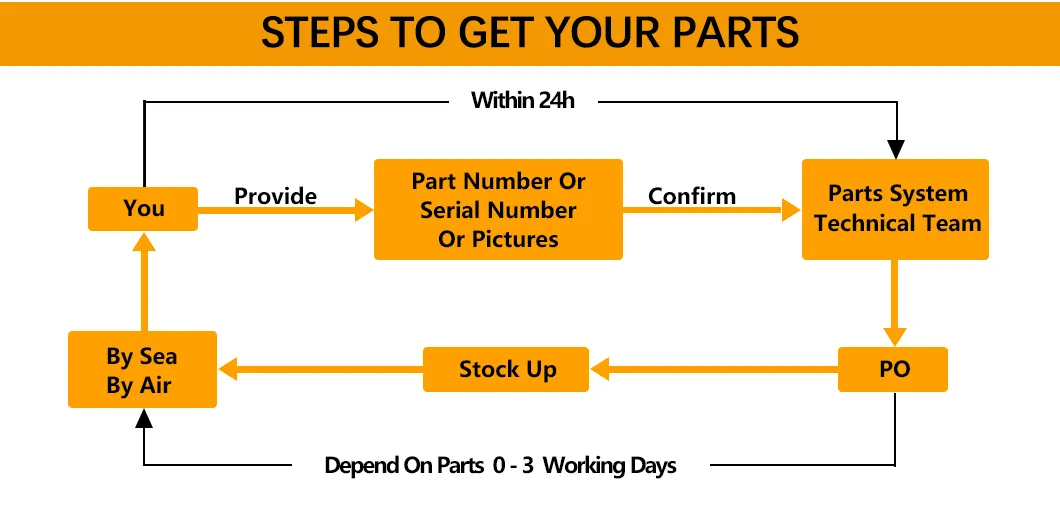 STEPS TO GET YOUR PARTS

Within 24h

You

Provide

Part Number Or Serial Number Or Pictures

Confirm

Parts System Technical Team

PO

Stock Up

By Sea By Air

Depend On Parts 0 - 3 Working Days