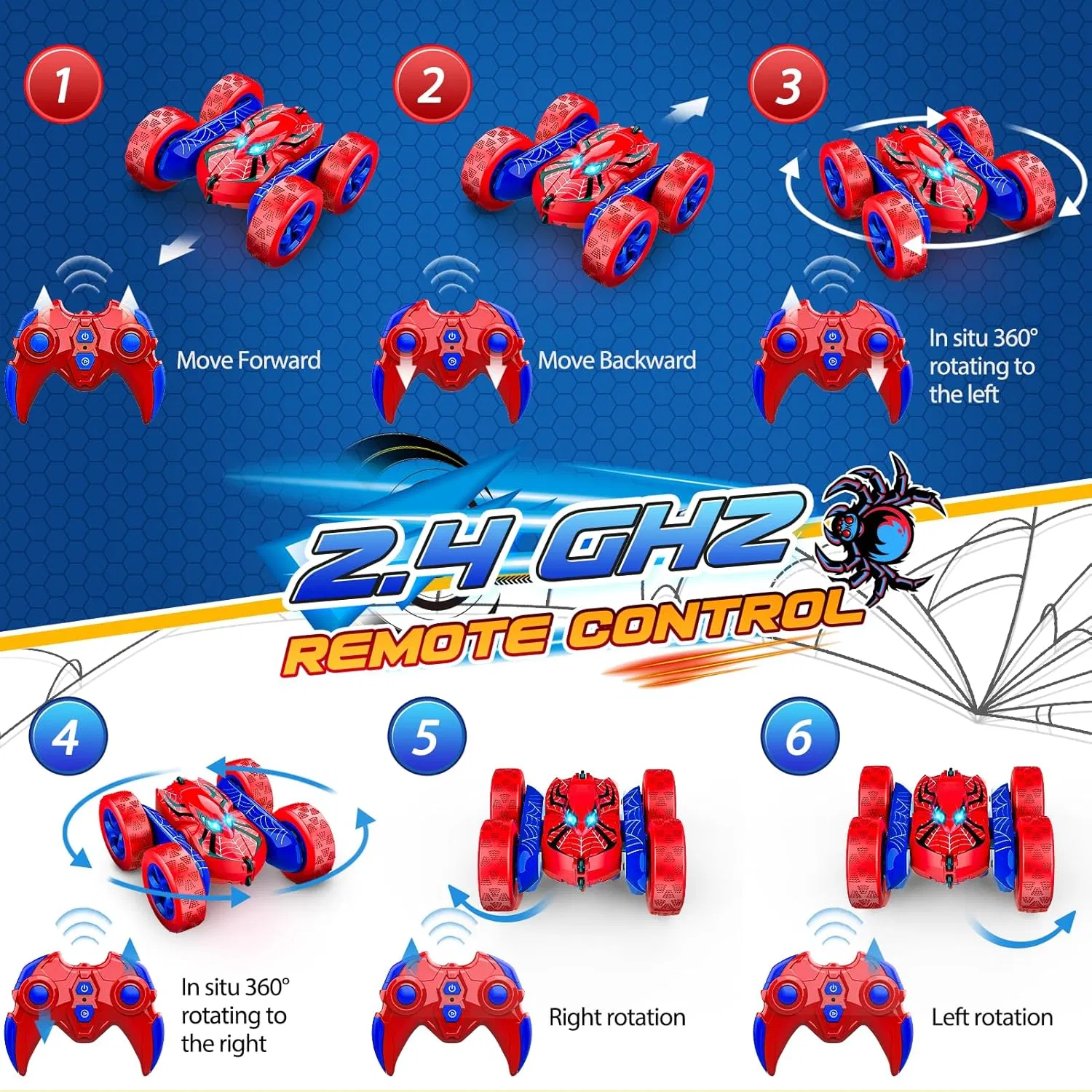 1

Move Forward

2

Move Backward

3

In situ 360° rotating to the left

2.4 GHZ
REMOTE CONTROL

4

In situ 360° rotating to the right

5

Right rotation

6

Left rotation