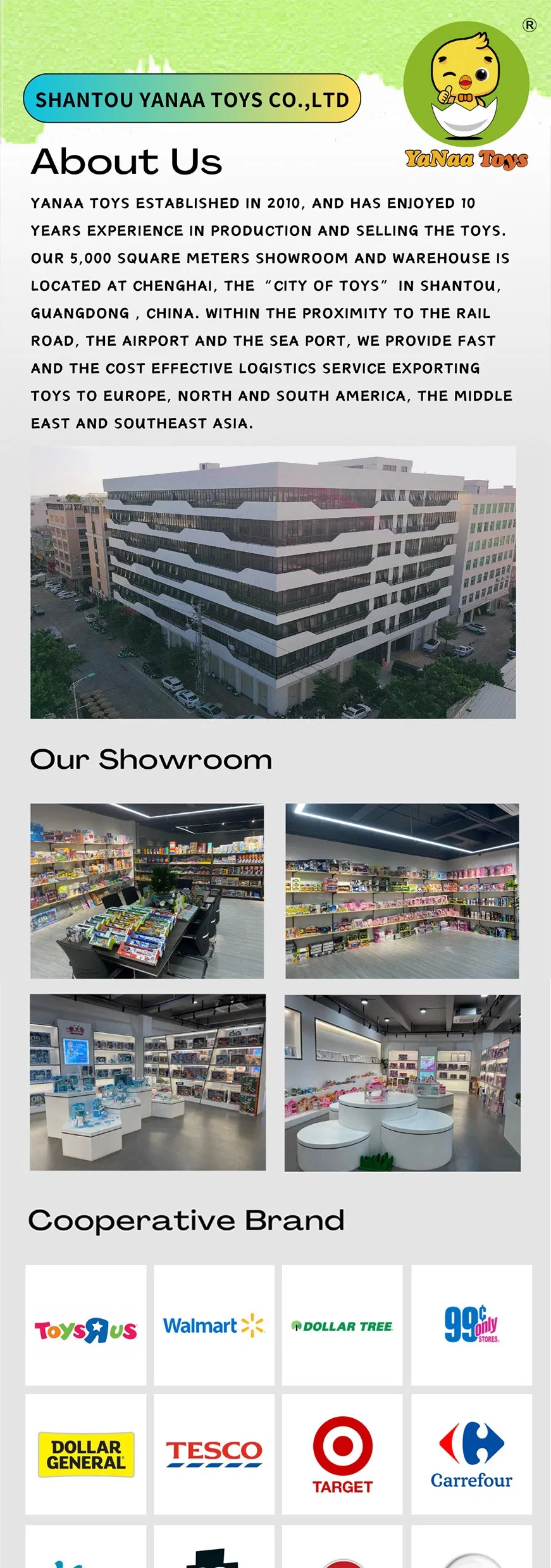 SHANTOU YANAA TOYS CO.,LTD

®

YaNaa Toys

About Us

YANAA TOYS ESTABLISHED IN 2010, AND HAS ENJOYED 10 YEARS EXPERIENCE IN PRODUCTION AND SELLING THE TOYS. OUR 5,000 SQUARE METERS SHOWROOM AND WAREHOUSE IS LOCATED AT CHENGHAI, THE "CITY OF TOYS" IN SHANTOU, GUANGDONG , CHINA. WITHIN THE PROXIMITY TO THE RAIL ROAD, THE AIRPORT AND THE SEA PORT, WE PROVIDE FAST AND THE COST EFFECTIVE LOGISTICS SERVICE EXPORTING TOYS TO EUROPE, NORTH AND SOUTH AMERICA, THE MIDDLE EAST AND SOUTHEAST ASIA.

Our Showroom

Cooperative Brand

ToysRus

Walmart

DOLLAR TREE

99¢ only STORES.

DOLLAR GENERAL

TESCO

TARGET

Carrefour