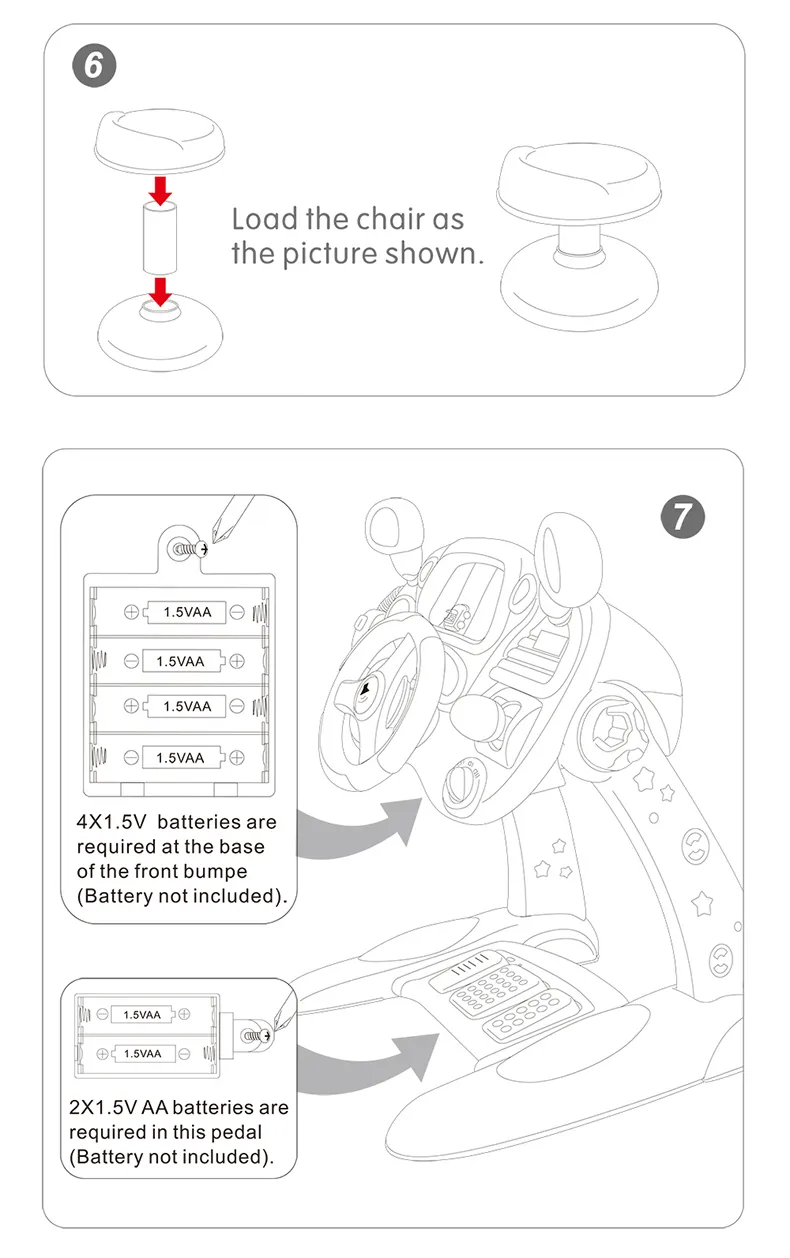 6

Load the chair as the picture shown.

7

1.5VAA
1.5VAA
1.5VAA
1.5VAA

4X1.5V batteries are required at the base of the front bumpe (Battery not included).

1.5VAA
1.5VAA

2X1.5V AA batteries are required in this pedal (Battery not included).