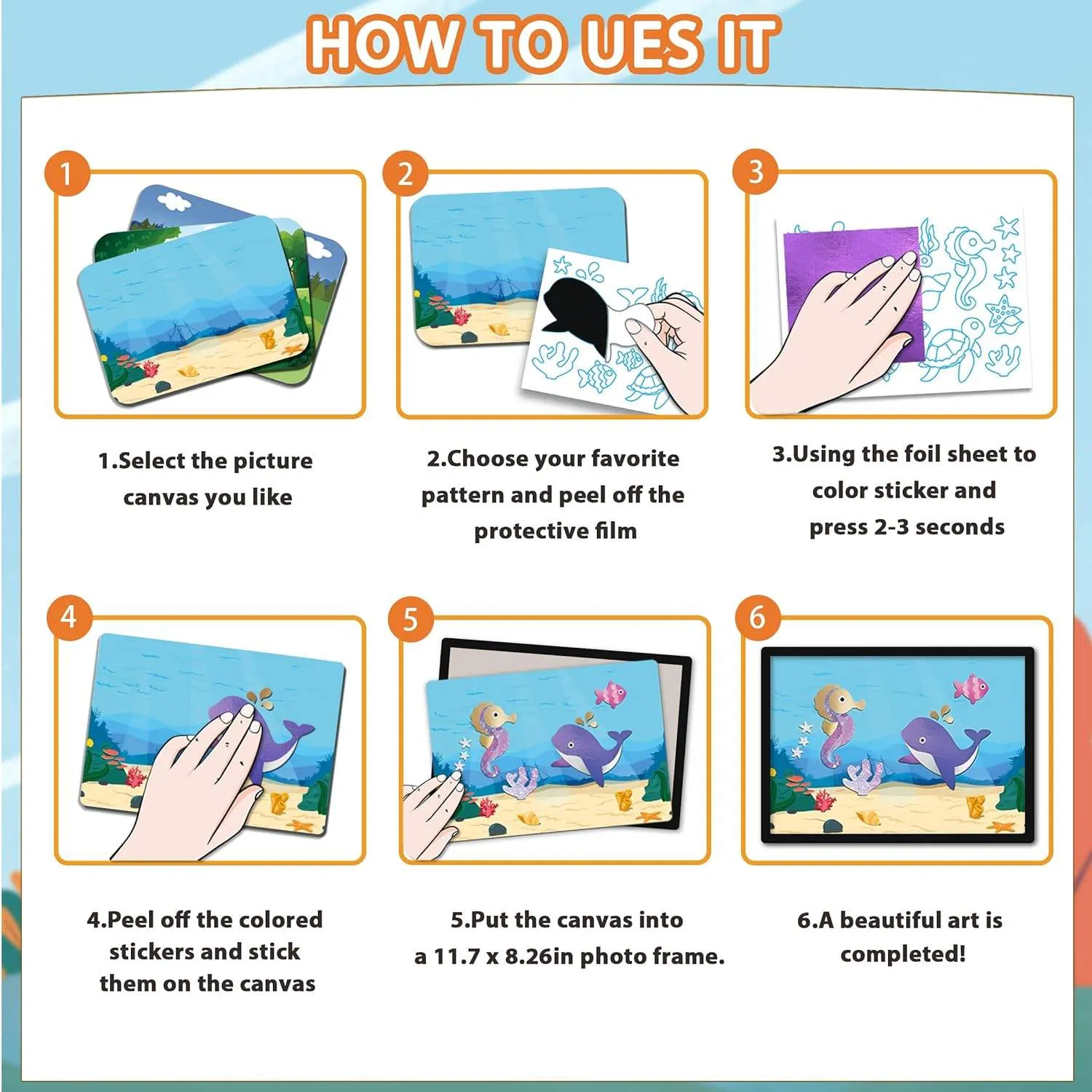 HOW TO UES IT

1

2

3

1.Select the picture canvas you like

2.Choose your favorite pattern and peel off the protective film

3.Using the foil sheet to color sticker and press 2-3 seconds

4

5

6

4.Peel off the colored stickers and stick them on the canvas

5.Put the canvas into a 11.7 x 8.26in photo frame.

6.A beautiful art is completed!