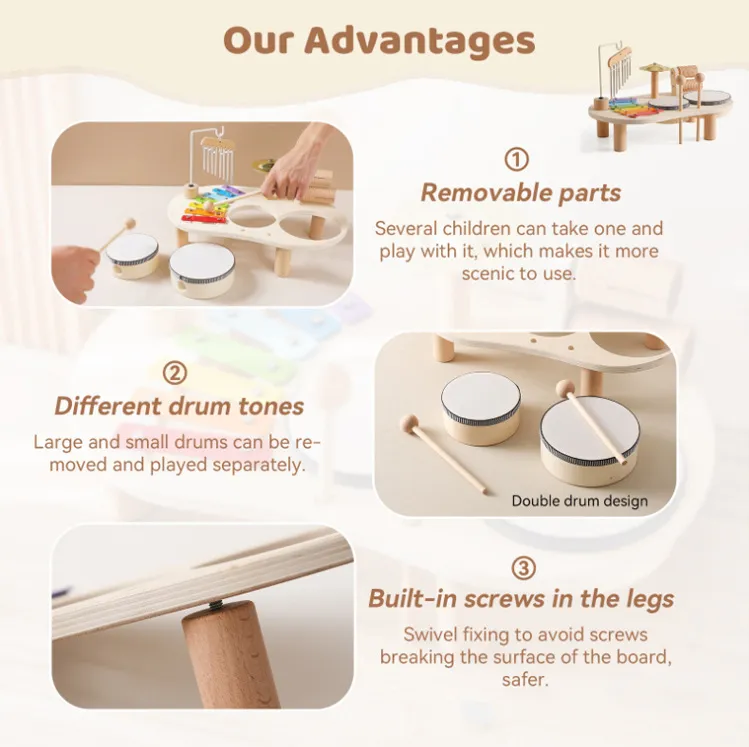 Our Advantages

①
Removable parts
Several children can take one and play with it, which makes it more scenic to use.

②
Different drum tones
Large and small drums can be removed and played separately.

Double drum design

③
Built-in screws in the legs
Swivel fixing to avoid screws breaking the surface of the board, safer.