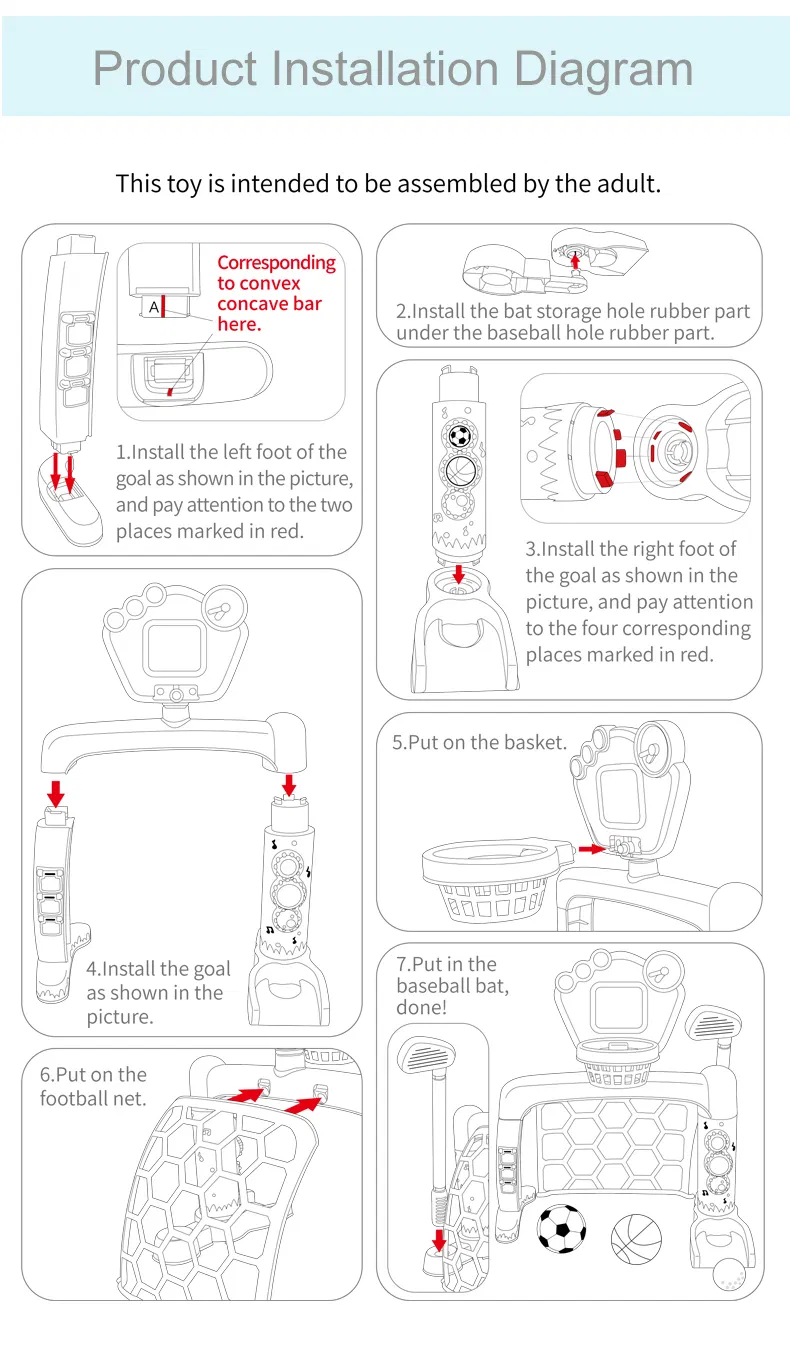 Product Installation Diagram

This toy is intended to be assembled by the adult.

A

Corresponding to convex concave bar here.

1.Install the left foot of the goal as shown in the picture, and pay attention to the two places marked in red.

2.Install the bat storage hole rubber part under the baseball hole rubber part.

3.Install the right foot of the goal as shown in the picture, and pay attention to the four corresponding places marked in red.

4.Install the goal as shown in the picture.

5.Put on the basket.

6.Put on the football net.

7.Put in the baseball bat, done!