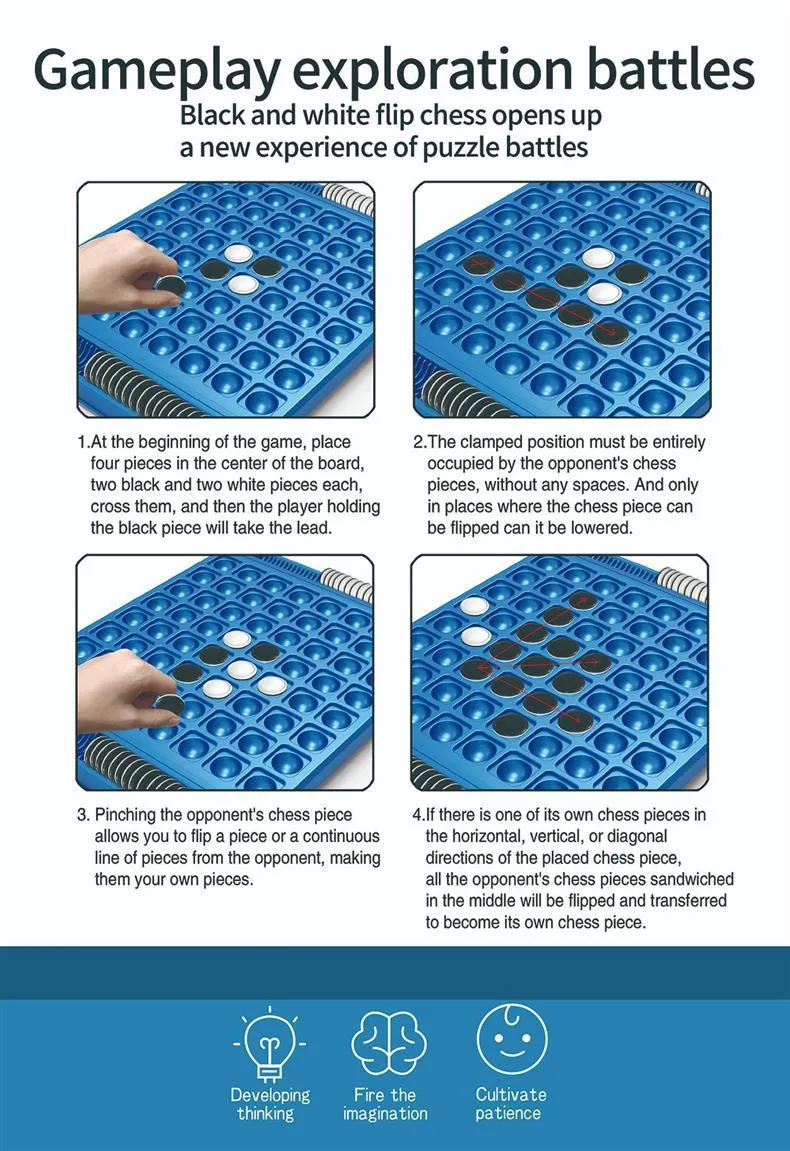 Gameplay exploration battles

Black and white flip chess opens up a new experience of puzzle battles

1.At the beginning of the game, place four pieces in the center of the board, two black and two white pieces each, cross them, and then the player holding the black piece will take the lead.

2.The clamped position must be entirely occupied by the opponent's chess pieces, without any spaces. And only in places where the chess piece can be flipped can it be lowered.

3. Pinching the opponent's chess piece allows you to flip a piece or a continuous line of pieces from the opponent, making them your own pieces.

4.If there is one of its own chess pieces in the horizontal, vertical, or diagonal directions of the placed chess piece, all the opponent's chess pieces sandwiched in the middle will be flipped and transferred to become its own chess piece.

Developing thinking

Fire the imagination

Cultivate patience