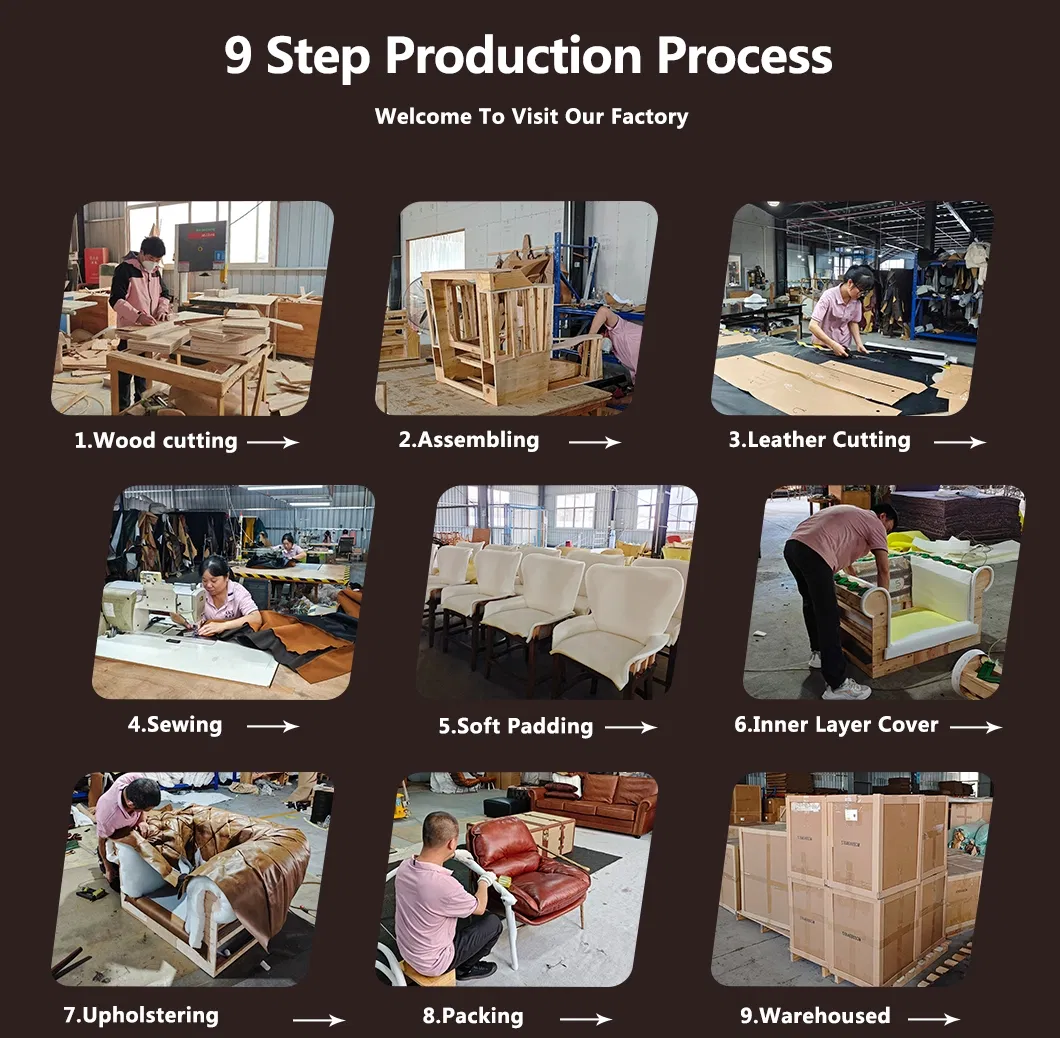 9 Step Production Process

Welcome To Visit Our Factory

1.Wood cutting

2.Assembling

3.Leather Cutting

4.Sewing

5.Soft Padding

6.Inner Layer Cover

7.Upholstering

8.Packing

9.Warehoused