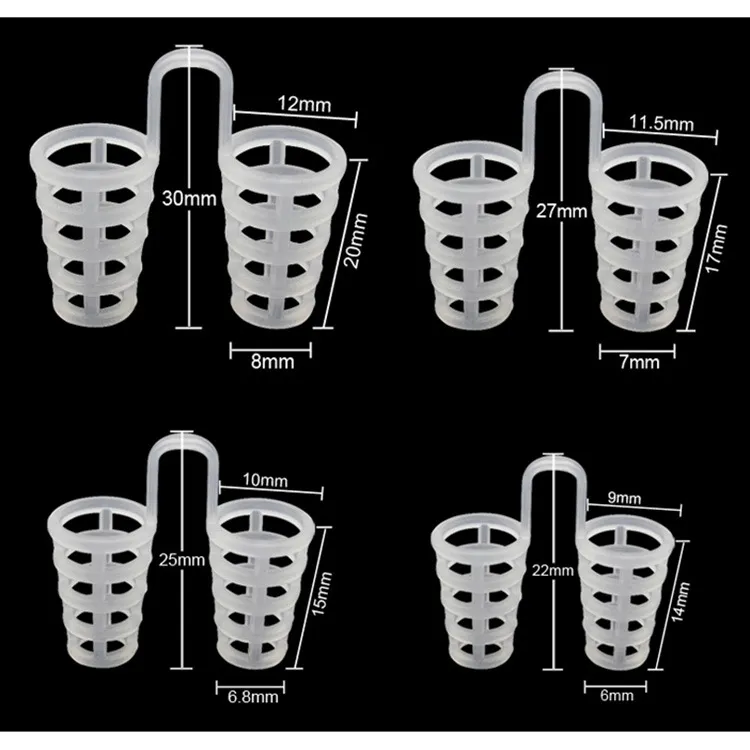 12mm
30mm
20mm
8mm

11.5mm
27mm
17mm
7mm

10mm
25mm
15mm
6.8mm

9mm
22mm
14mm
6mm