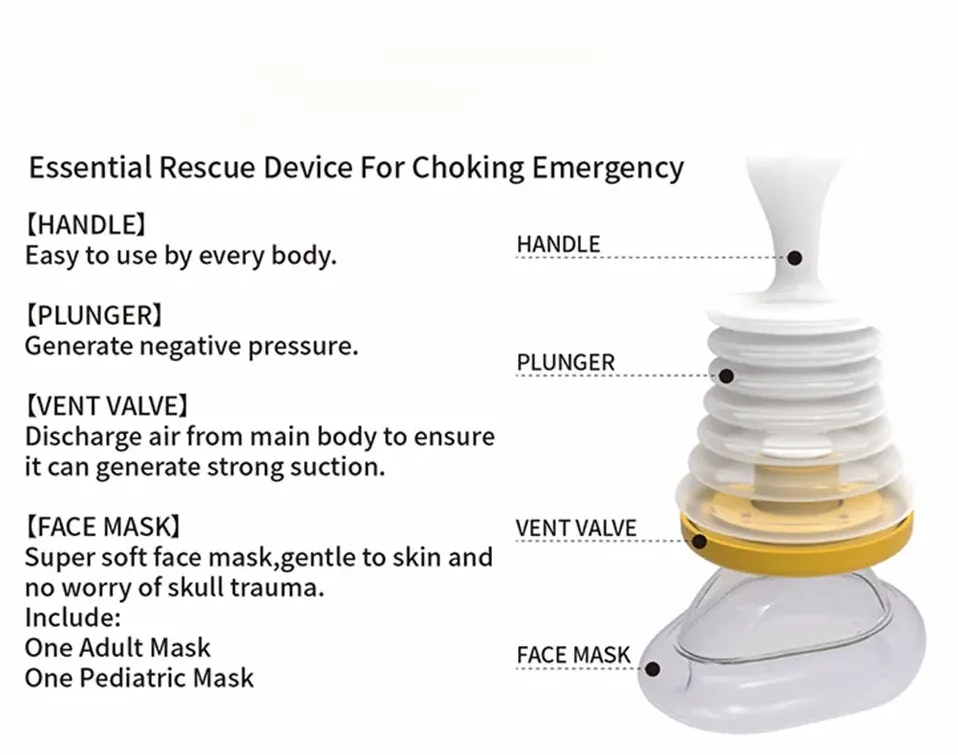 Essential Rescue Device For Choking Emergency

【HANDLE】
Easy to use by every body.

【PLUNGER】
Generate negative pressure.

【VENT VALVE】
Discharge air from main body to ensure it can generate strong suction.

【FACE MASK】
Super soft face mask,gentle to skin and no worry of skull trauma.
Include:
One Adult Mask
One Pediatric Mask

HANDLE

PLUNGER

VENT VALVE

FACE MASK