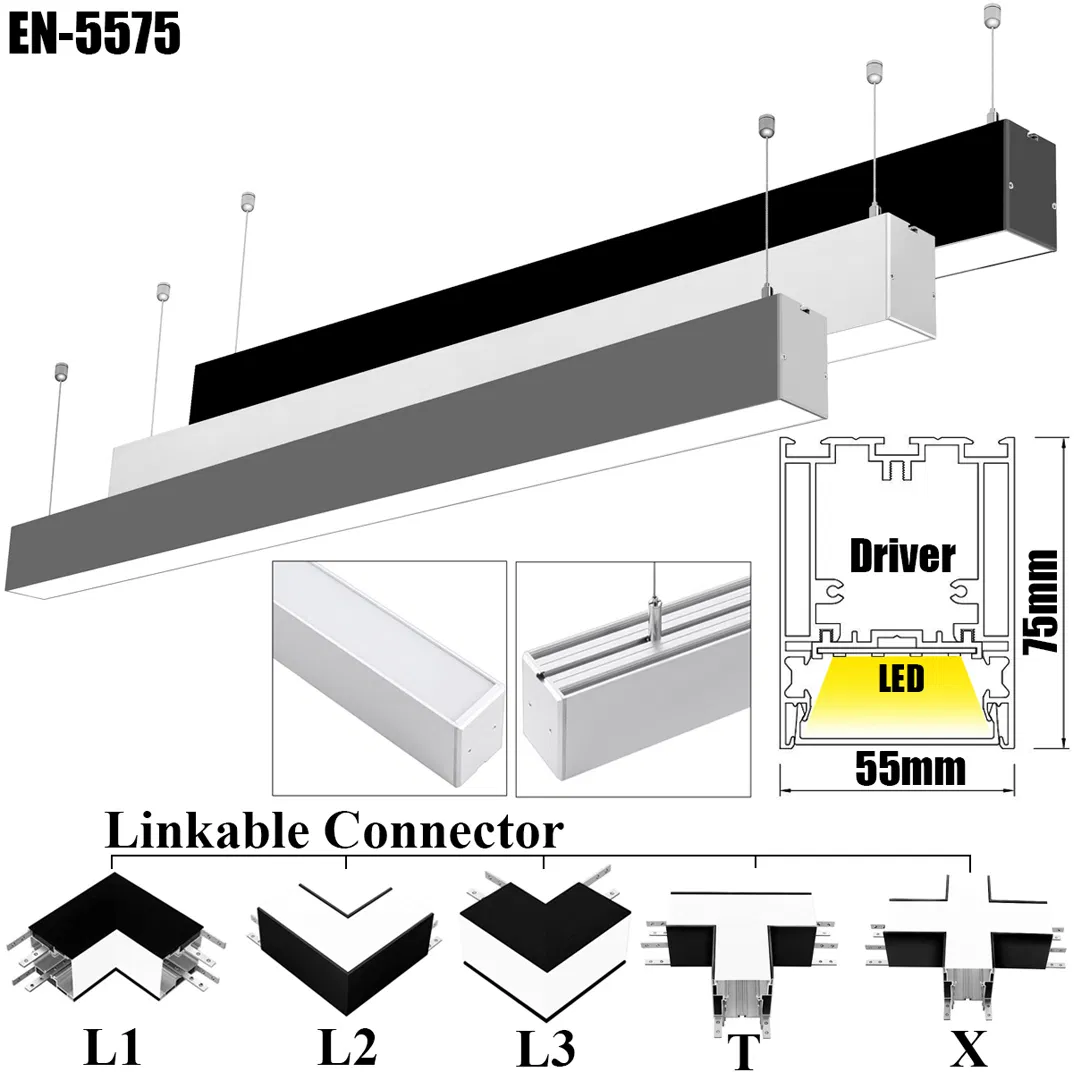 EN-5575

Driver

LED

75mm

55mm

Linkable Connector

L1

L2

L3

T

X