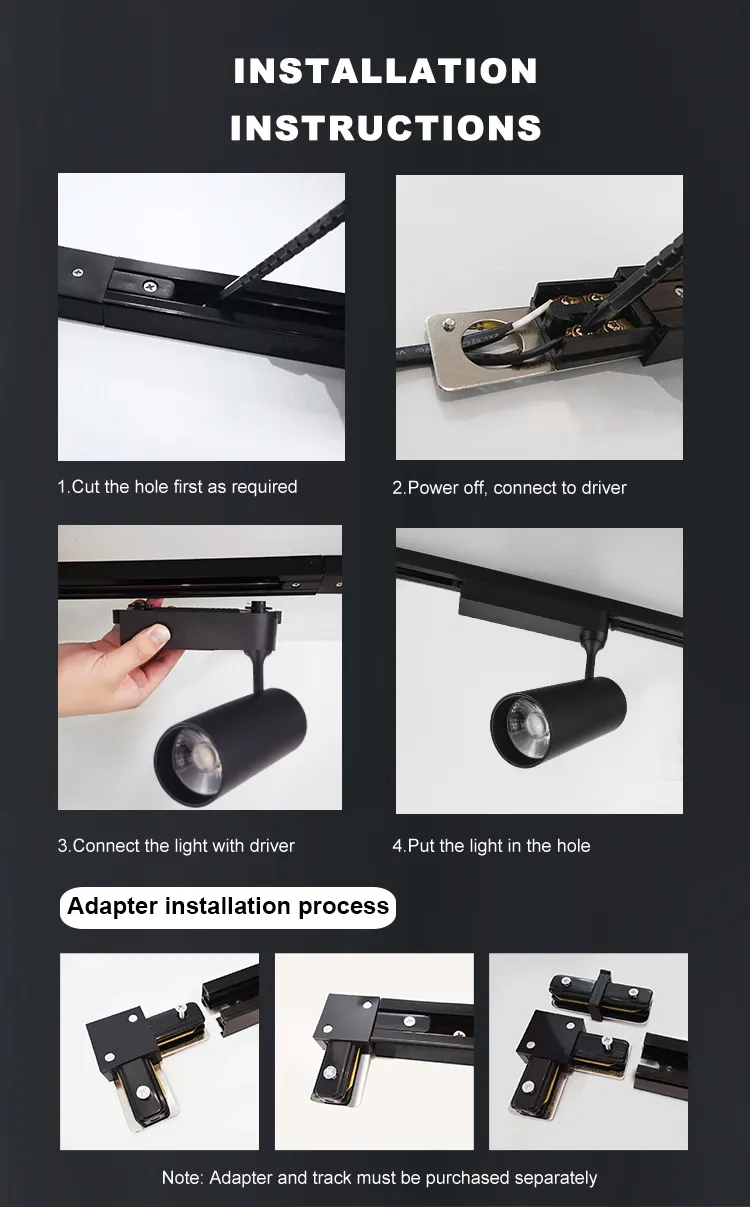 INSTALLATION INSTRUCTIONS

1.Cut the hole first as required

2.Power off, connect to driver

3.Connect the light with driver

4.Put the light in the hole

Adapter installation process

Note: Adapter and track must be purchased separately