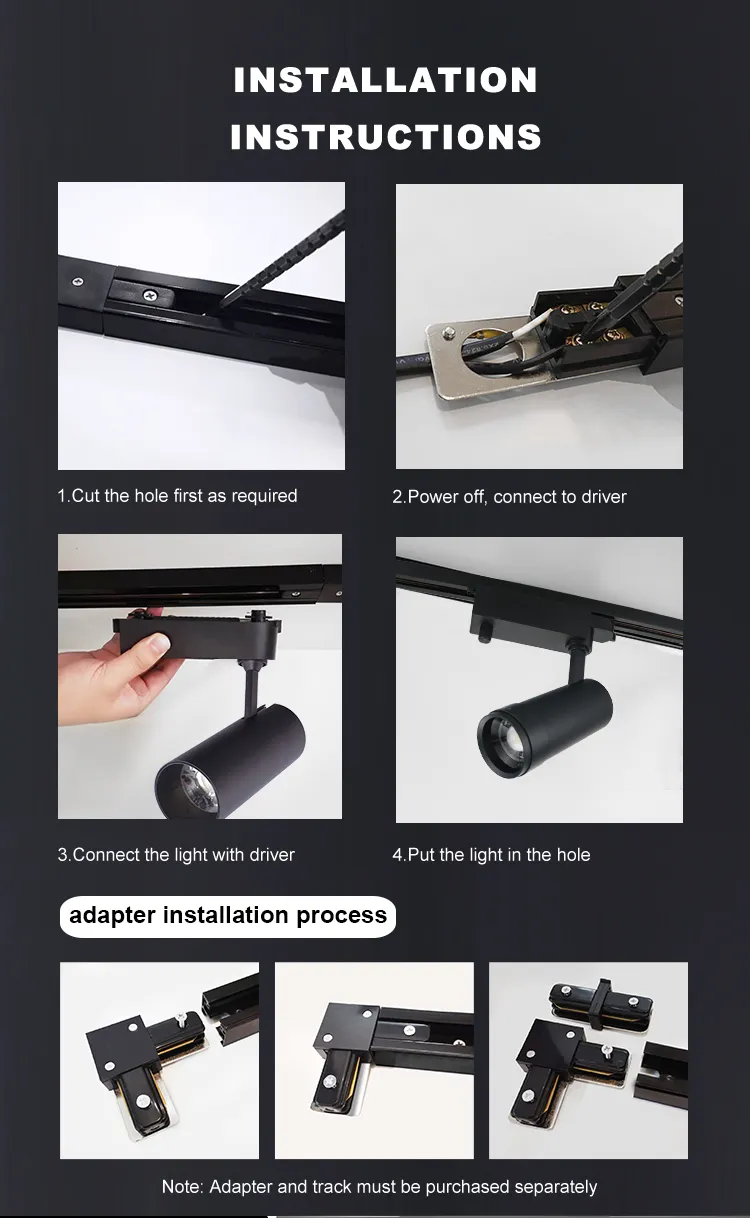 INSTALLATION INSTRUCTIONS

1.Cut the hole first as required

2.Power off, connect to driver

3.Connect the light with driver

4.Put the light in the hole

adapter installation process

Note: Adapter and track must be purchased separately