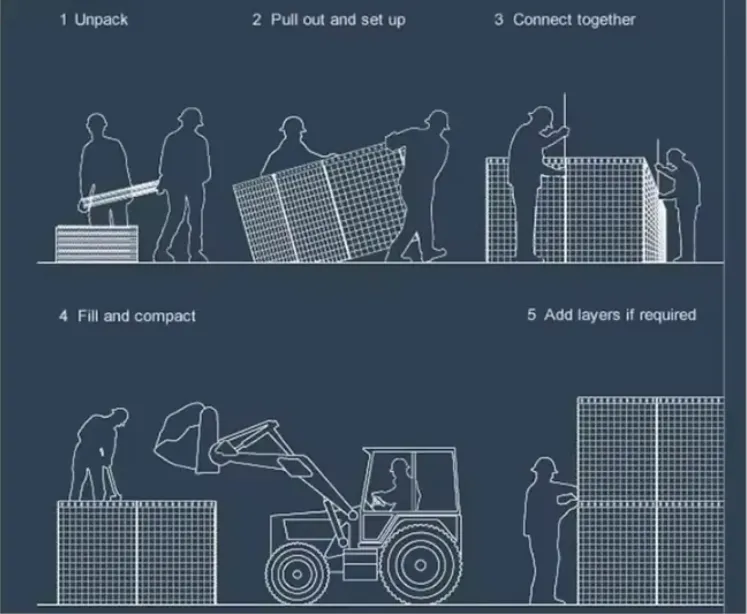 1 Unpack

2 Pull out and set up

3 Connect together

4 Fill and compact

5 Add layers if required