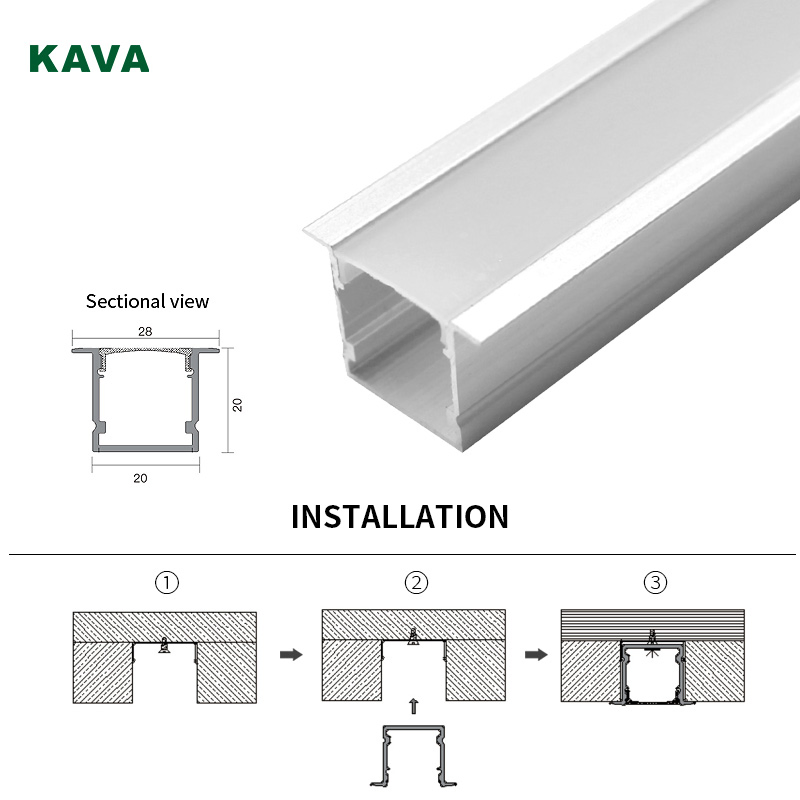 KAVA

Sectional view

28

20

20

INSTALLATION

①

②

③