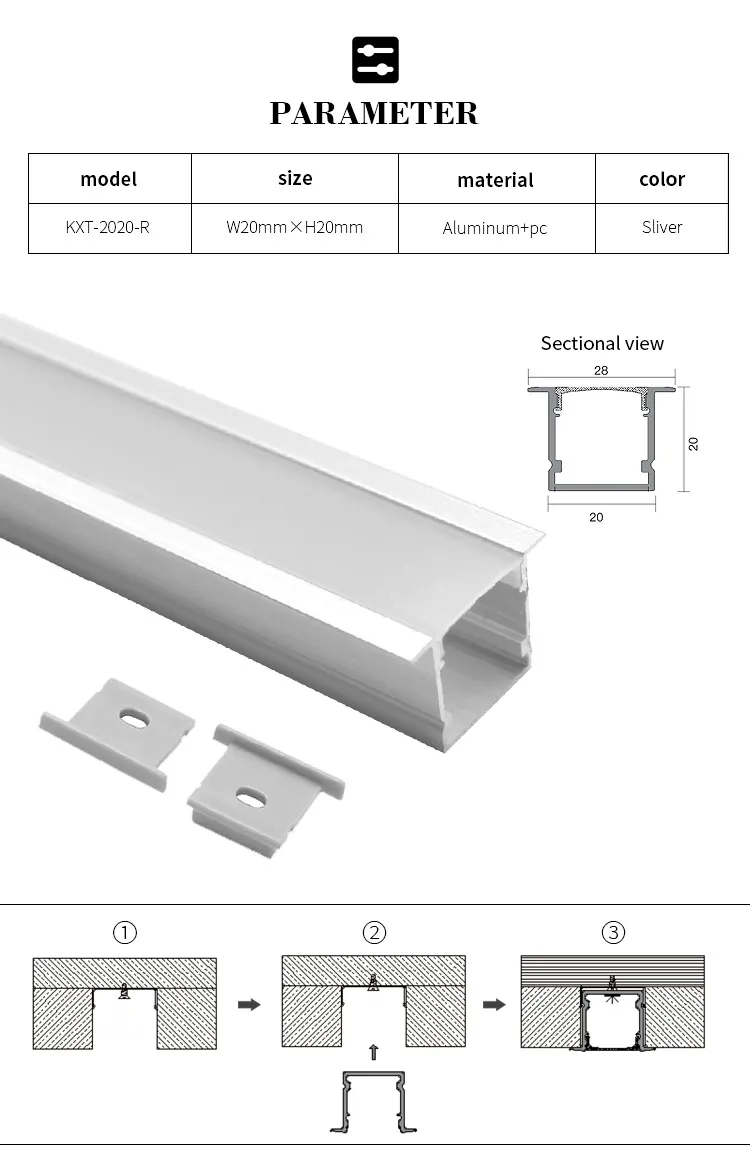 PARAMETER

| model | size | material | color |
|---|---|---|---|
| KXT-2020-R | W20mm×H20mm | Aluminum+pc | Sliver |

Sectional view
28
20
20

①
②
③