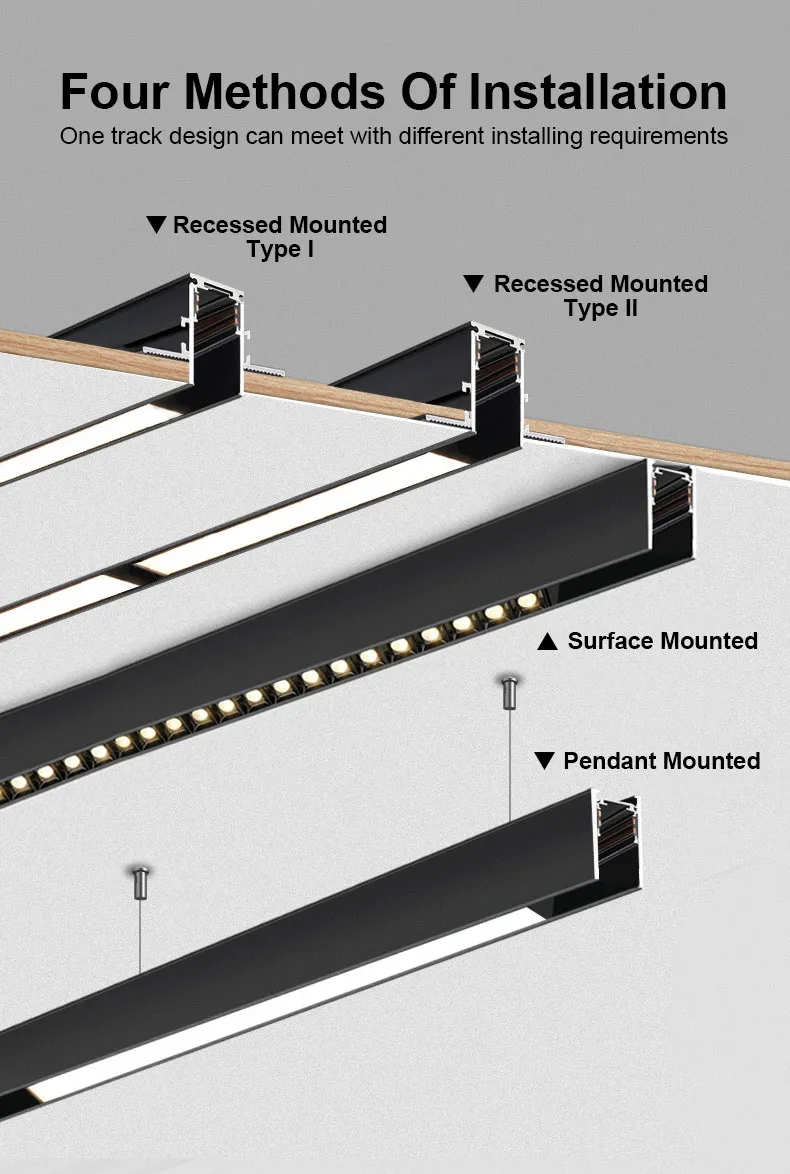 Four Methods Of Installation
One track design can meet with different installing requirements

▼ Recessed Mounted Type I

▼ Recessed Mounted Type II

▲ Surface Mounted

▼ Pendant Mounted