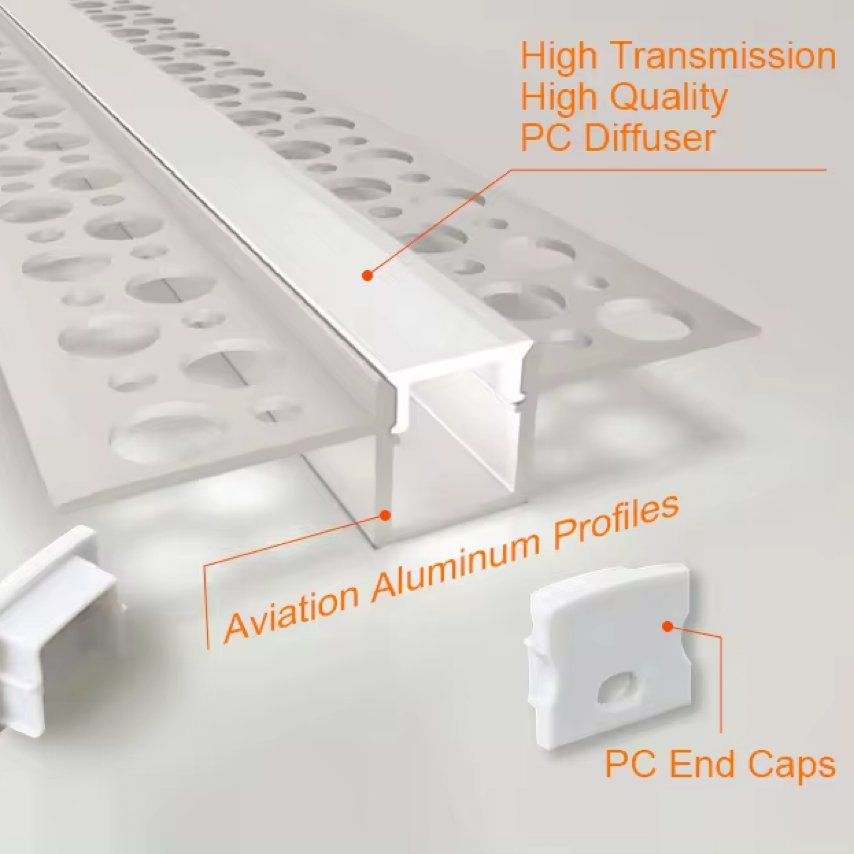 High Transmission
High Quality
PC Diffuser

Aviation Aluminum Profiles

PC End Caps