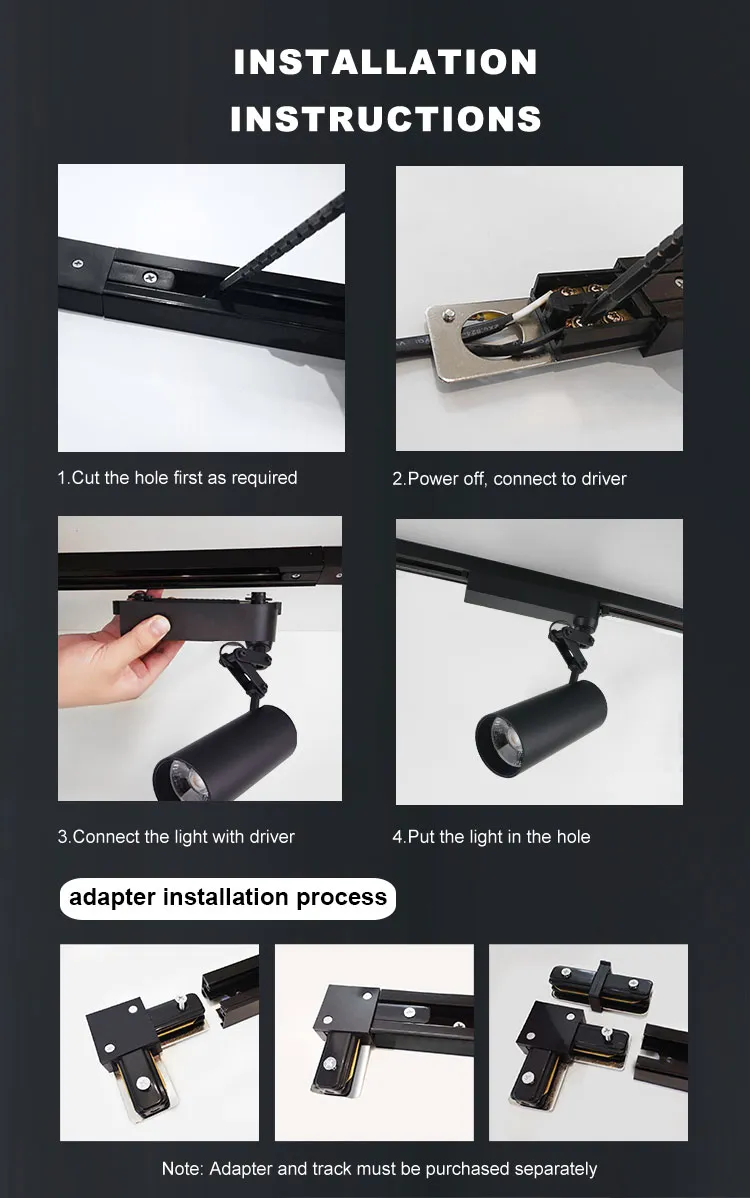 INSTALLATION INSTRUCTIONS

1.Cut the hole first as required

2.Power off, connect to driver

3.Connect the light with driver

4.Put the light in the hole

adapter installation process

Note: Adapter and track must be purchased separately