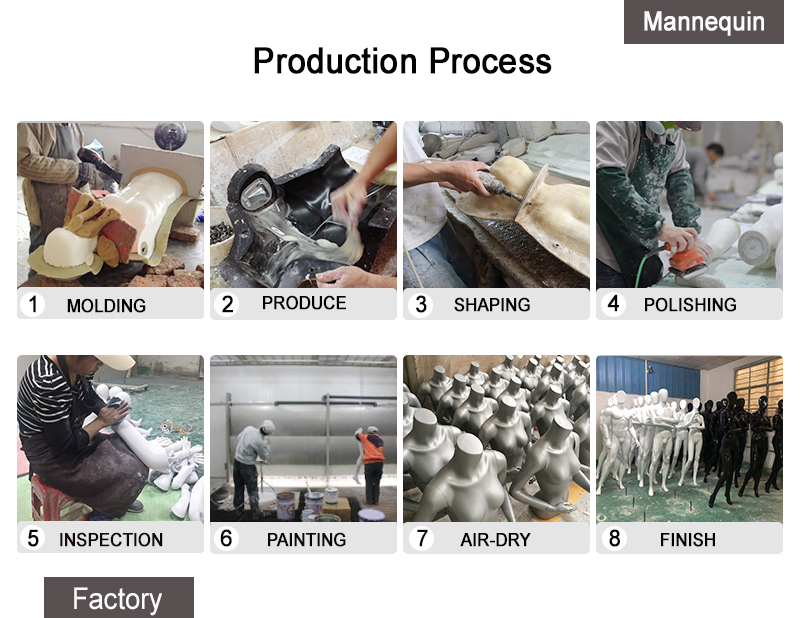 Mannequin

Production Process

1 MOLDING

2 PRODUCE

3 SHAPING

4 POLISHING

5 INSPECTION

6 PAINTING

7 AIR-DRY

8 FINISH

Factory