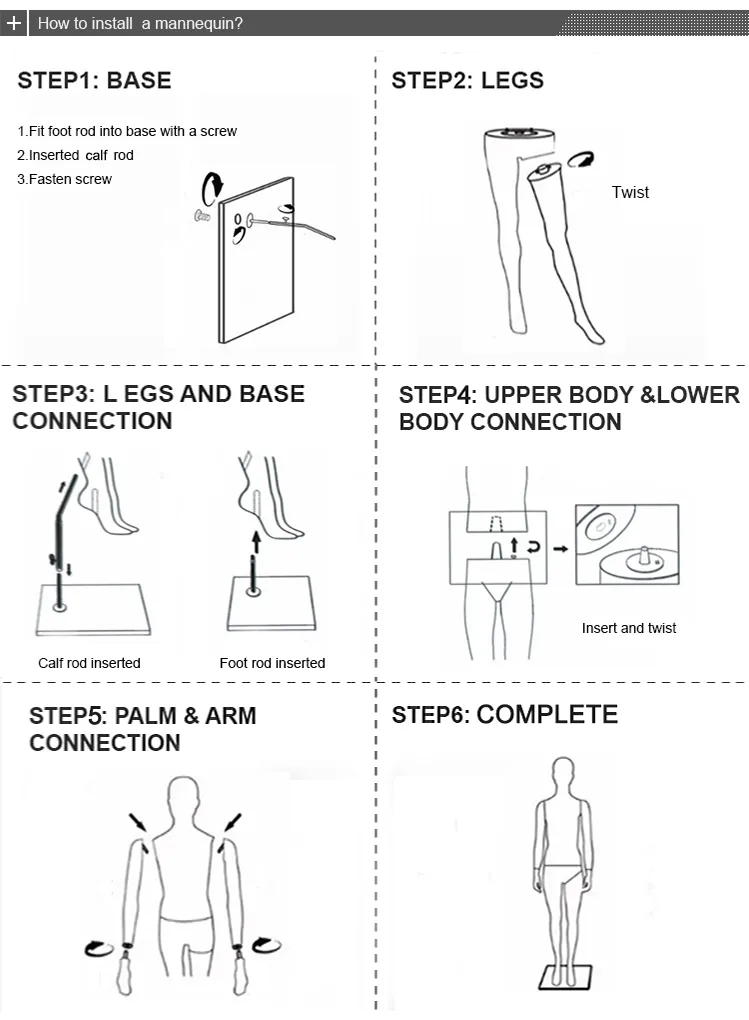 + How to install a mannequin?

STEP1: BASE

1.Fit foot rod into base with a screw
2.Inserted calf rod
3.Fasten screw

STEP2: LEGS

Twist

STEP3: L EGS AND BASE CONNECTION

Calf rod inserted

Foot rod inserted

STEP4: UPPER BODY &LOWER BODY CONNECTION

Insert and twist

STEP5: PALM & ARM CONNECTION

STEP6: COMPLETE