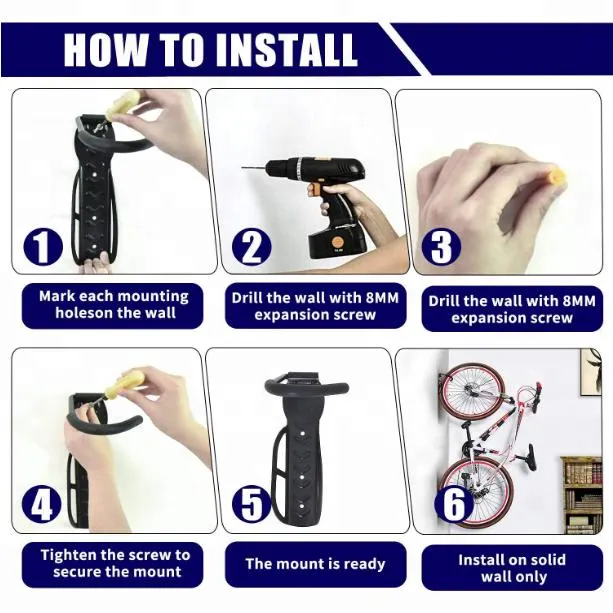 HOW TO INSTALL

1

Mark each mounting holeson the wall

2

Drill the wall with 8MM expansion screw

3

Drill the wall with 8MM expansion screw

4

Tighten the screw to secure the mount

5

The mount is ready

6

Install on solid wall only