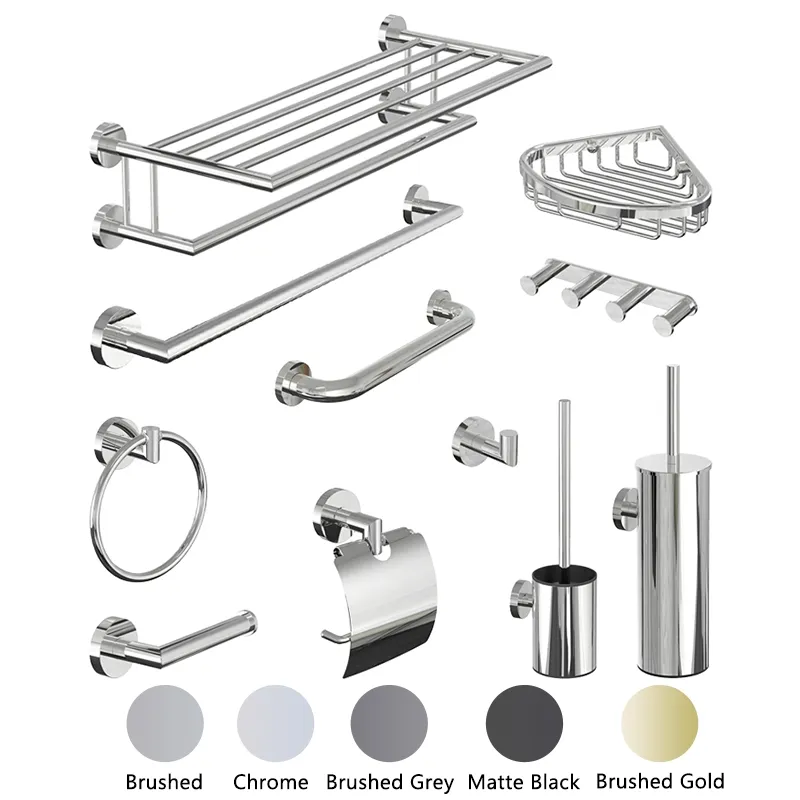 Brushed Chrome Brushed Grey Matte Black Brushed Gold