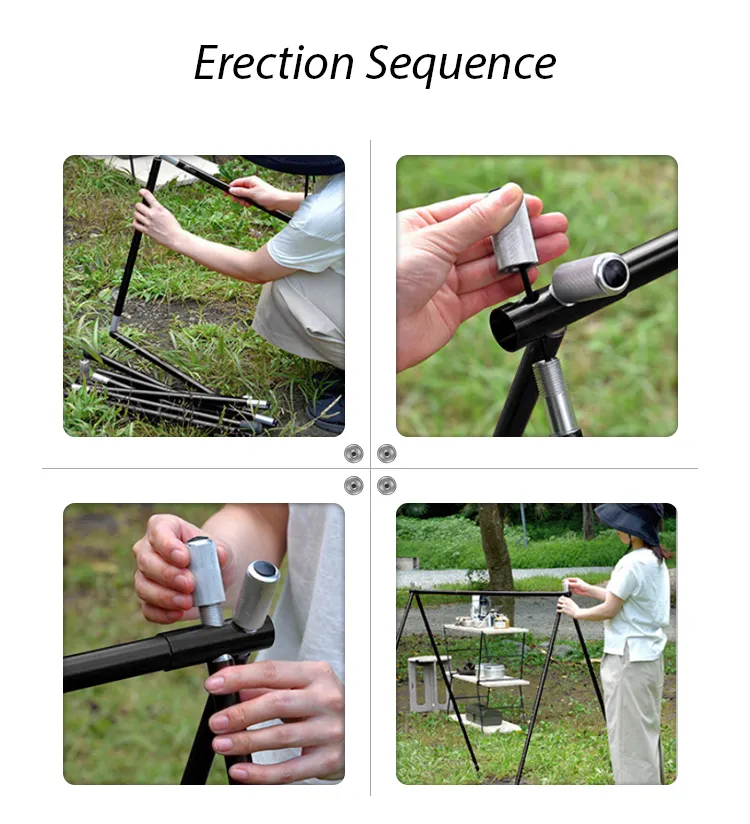 Erection Sequence