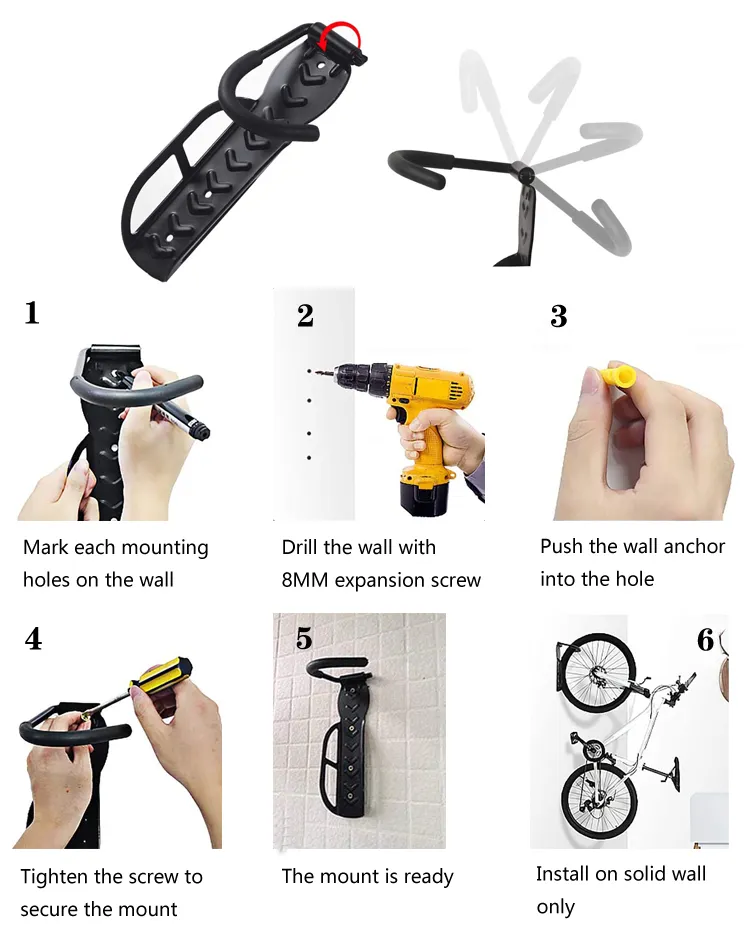 1

Mark each mounting holes on the wall

2

Drill the wall with 8MM expansion screw

3

Push the wall anchor into the hole

4

Tighten the screw to secure the mount

5

The mount is ready

6

Install on solid wall only