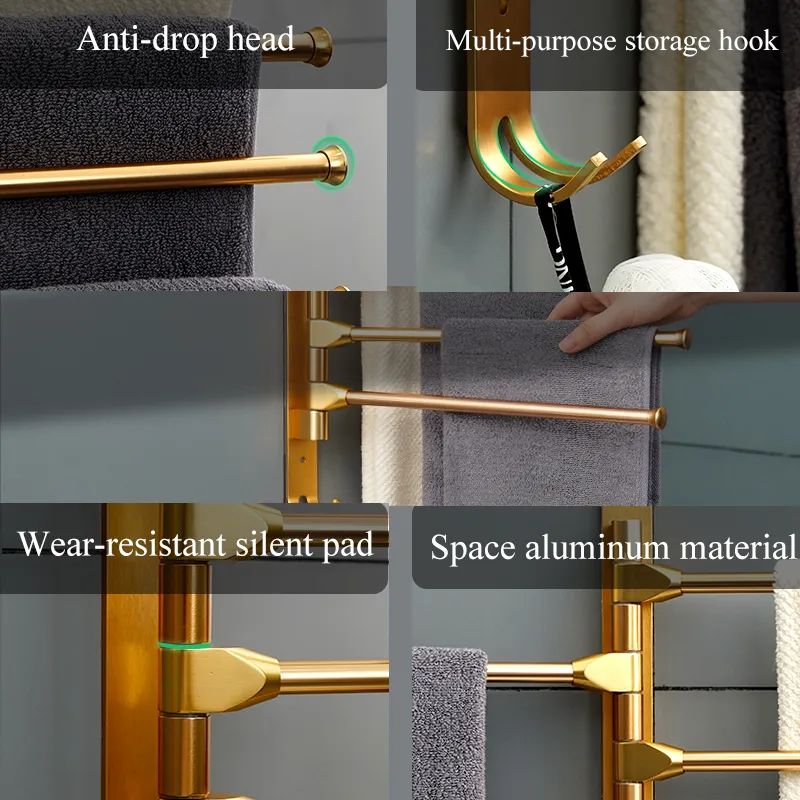 Anti-drop head

Multi-purpose storage hook

Wear-resistant silent pad

Space aluminum material