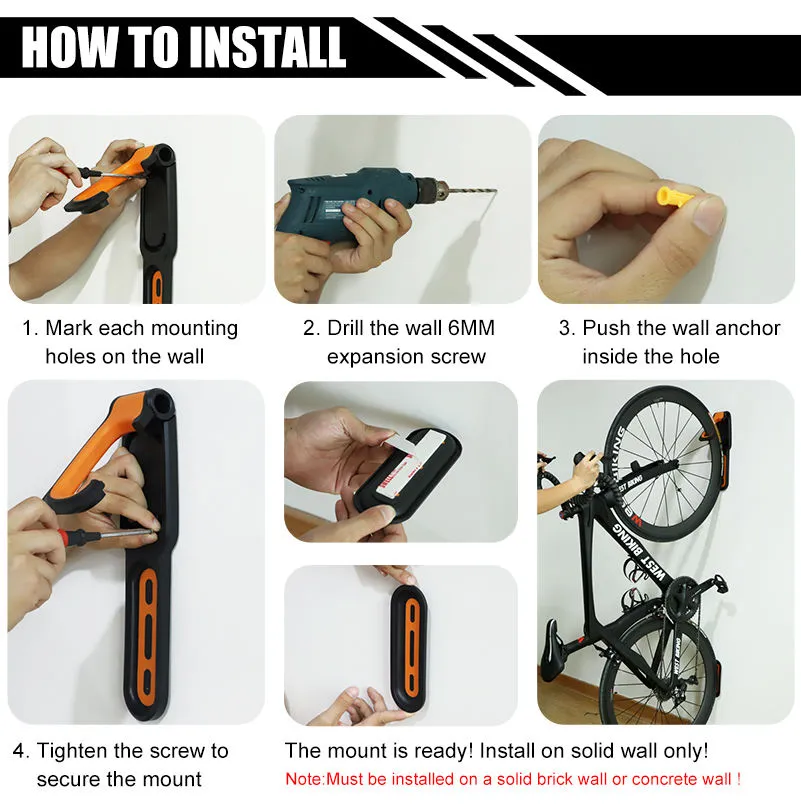 HOW TO INSTALL

1. Mark each mounting holes on the wall

2. Drill the wall 6MM expansion screw

3. Push the wall anchor inside the hole

WEST BIKING

WEST BIKING

4. Tighten the screw to secure the mount

The mount is ready! Install on solid wall only!

Note:Must be installed on a solid brick wall or concrete wall !