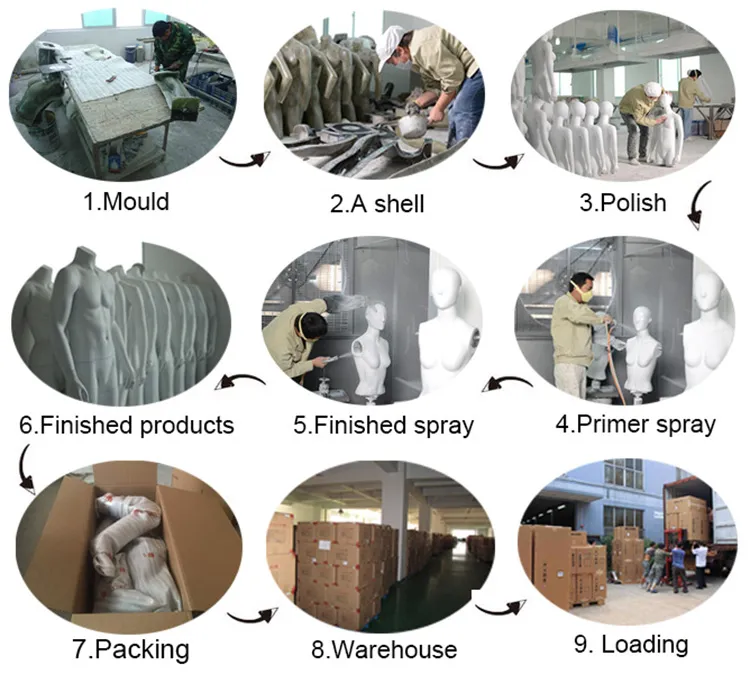 1.Mould

2.A shell

3.Polish

6.Finished products

5.Finished spray

4.Primer spray

7.Packing

8.Warehouse

9. Loading