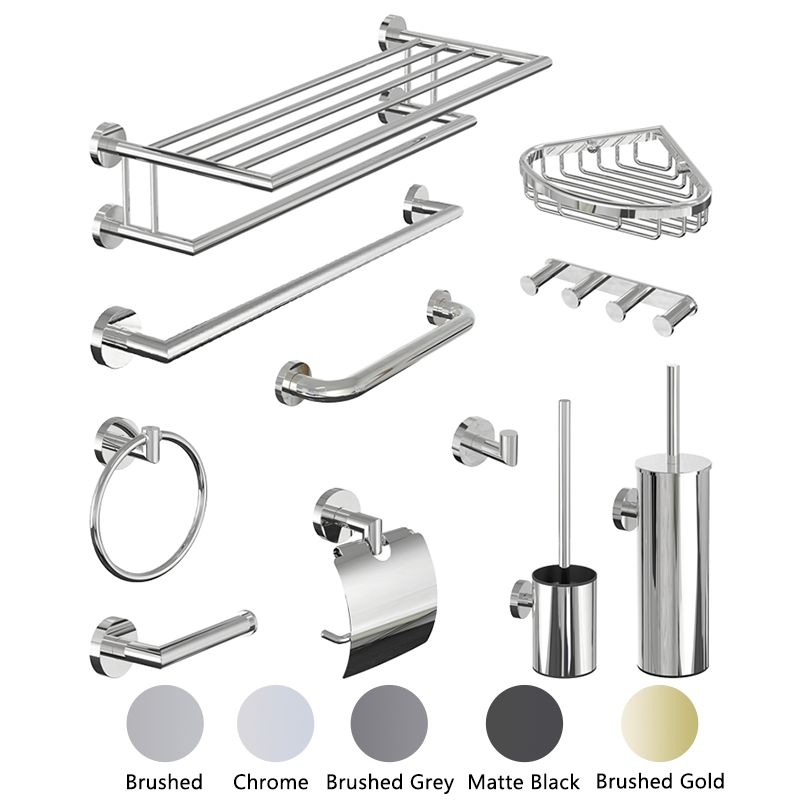 Brushed Chrome Brushed Grey Matte Black Brushed Gold