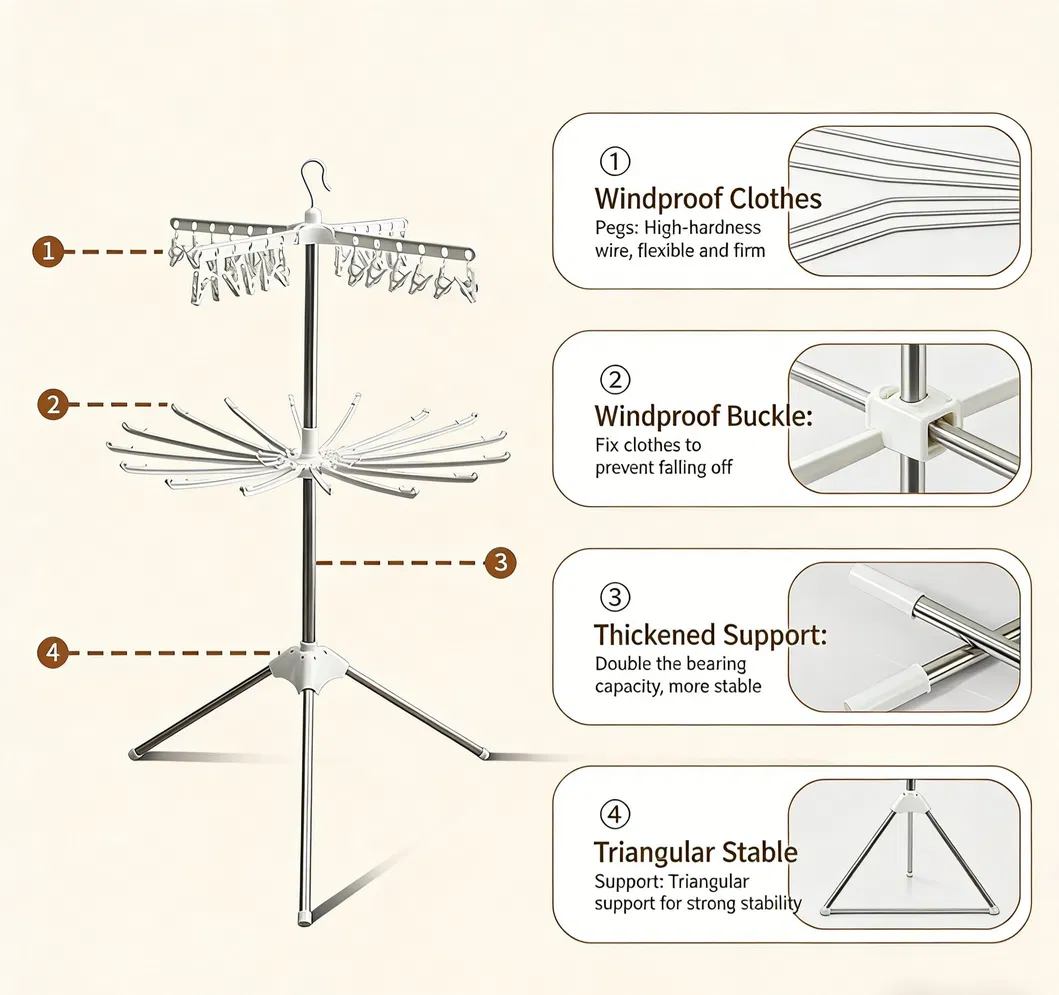 1

2

3

4

①
Windproof Clothes
Pegs: High-hardness wire, flexible and firm

②
Windproof Buckle:
Fix clothes to prevent falling off

③
Thickened Support:
Double the bearing capacity, more stable

④
Triangular Stable
Support: Triangular support for strong stability