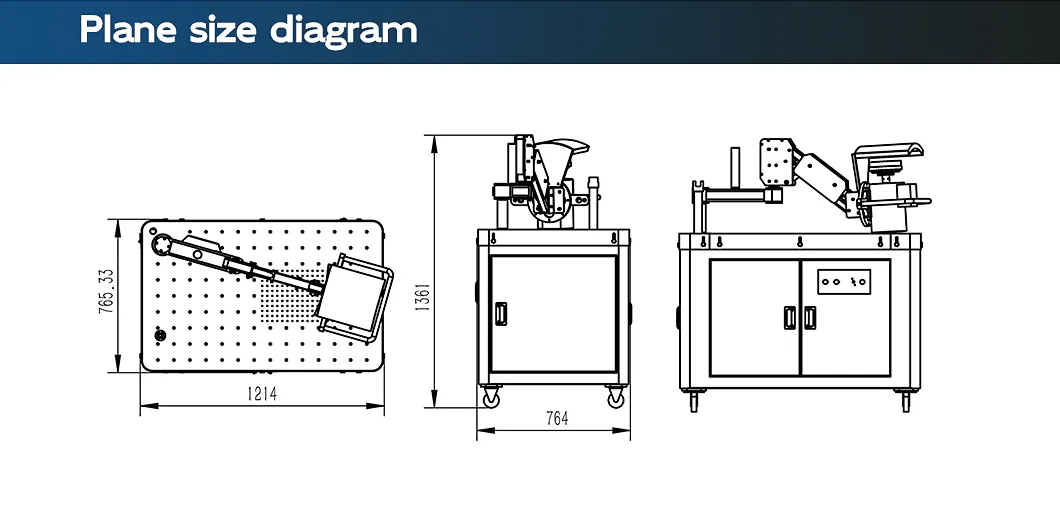 Plane size diagram

765.33

1214

1361

764