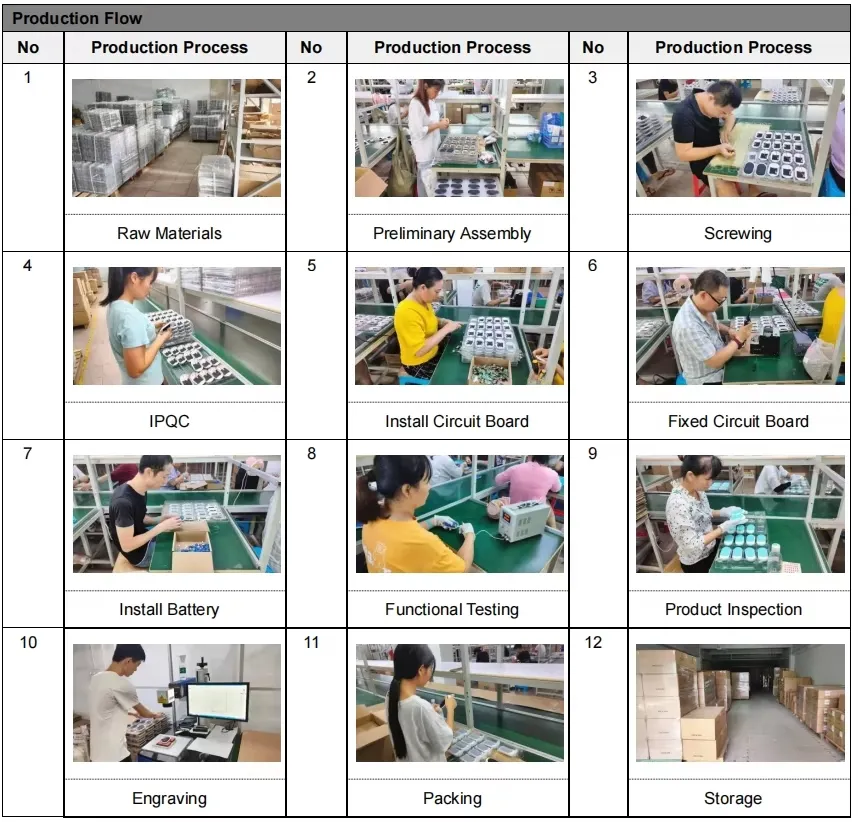 Production Flow

| No | Production Process | No | Production Process | No | Production Process |
|---|---|---|---|---|---|
| 1 | Raw Materials | 2 | Preliminary Assembly | 3 | Screwing |
| 4 | IPQC | 5 | Install Circuit Board | 6 | Fixed Circuit Board |
| 7 | Install Battery | 8 | Functional Testing | 9 | Product Inspection |
| 10 | Engraving | 11 | Packing | 12 | Storage |