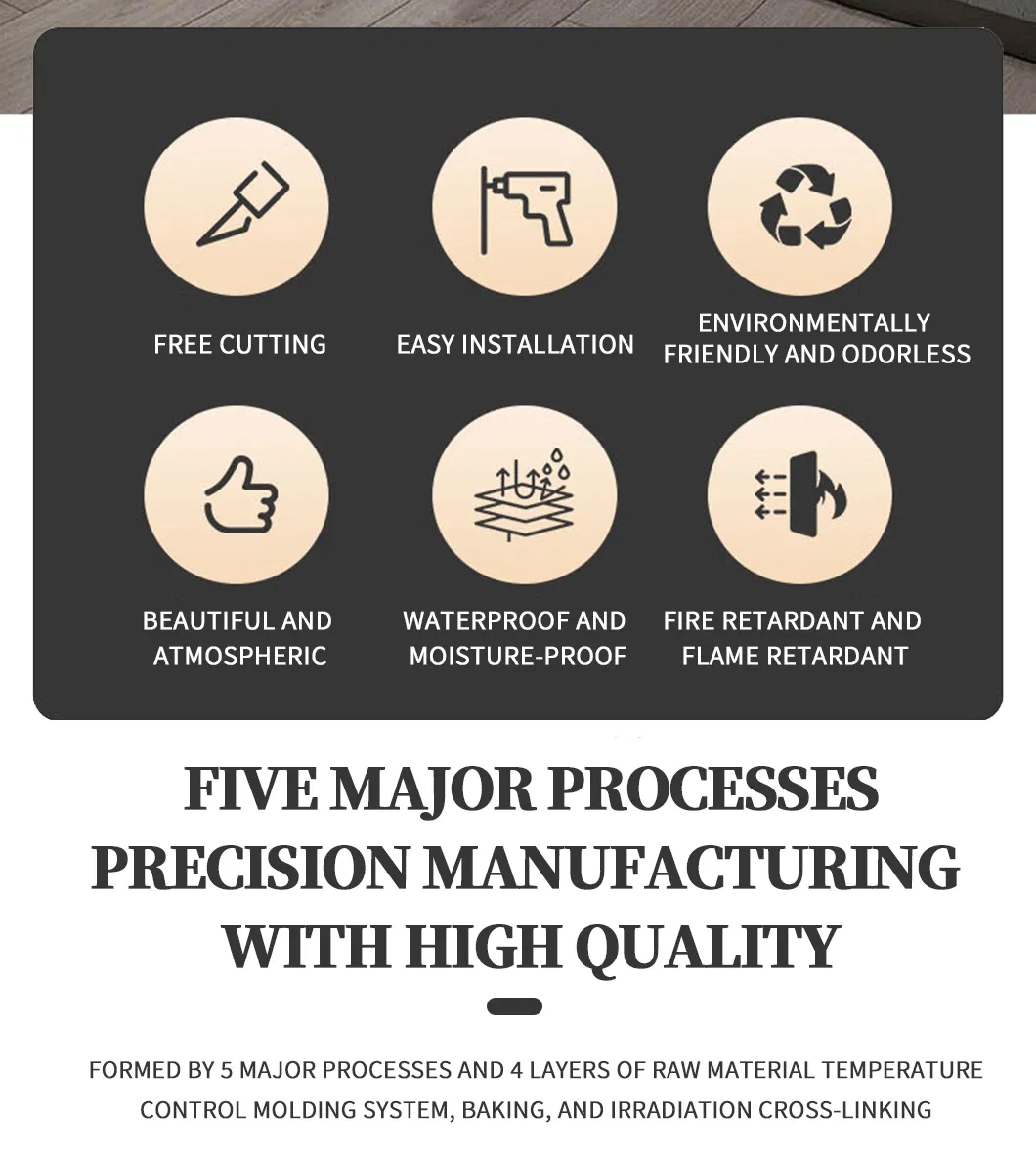 FREE CUTTING

EASY INSTALLATION

ENVIRONMENTALLY FRIENDLY AND ODORLESS

BEAUTIFUL AND ATMOSPHERIC

WATERPROOF AND MOISTURE-PROOF

FIRE RETARDANT AND FLAME RETARDANT

FIVE MAJOR PROCESSES PRECISION MANUFACTURING WITH HIGH QUALITY

FORMED BY 5 MAJOR PROCESSES AND 4 LAYERS OF RAW MATERIAL TEMPERATURE CONTROL MOLDING SYSTEM, BAKING, AND IRRADIATION CROSS-LINKING