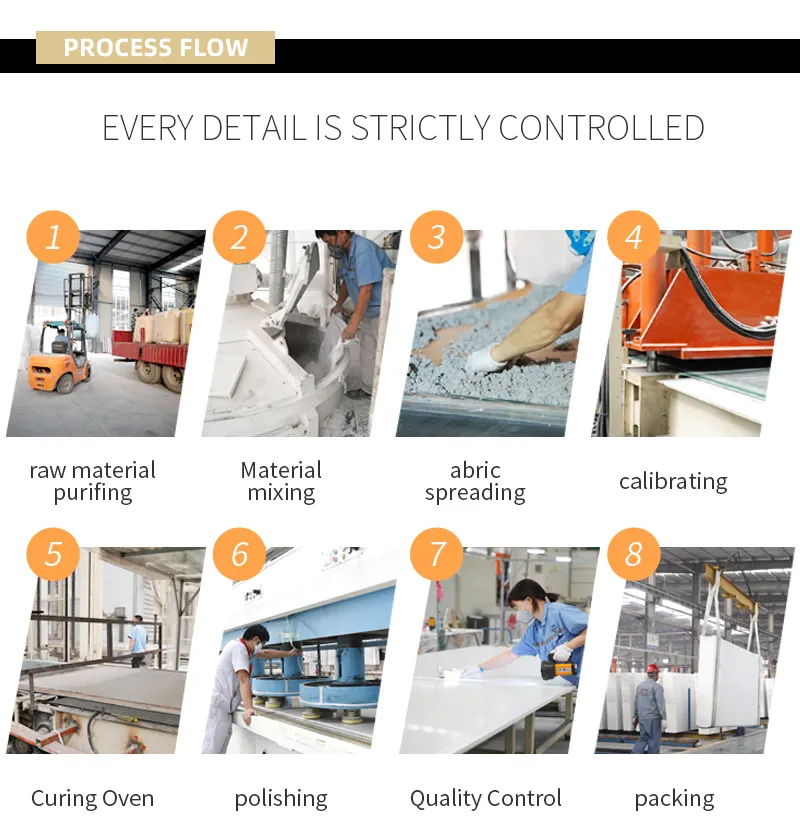 PROCESS FLOW

EVERY DETAIL IS STRICTLY CONTROLLED

1
raw material purifing

2
Material mixing

3
abric spreading

4
calibrating

5
Curing Oven

6
polishing

7
Quality Control

8
packing