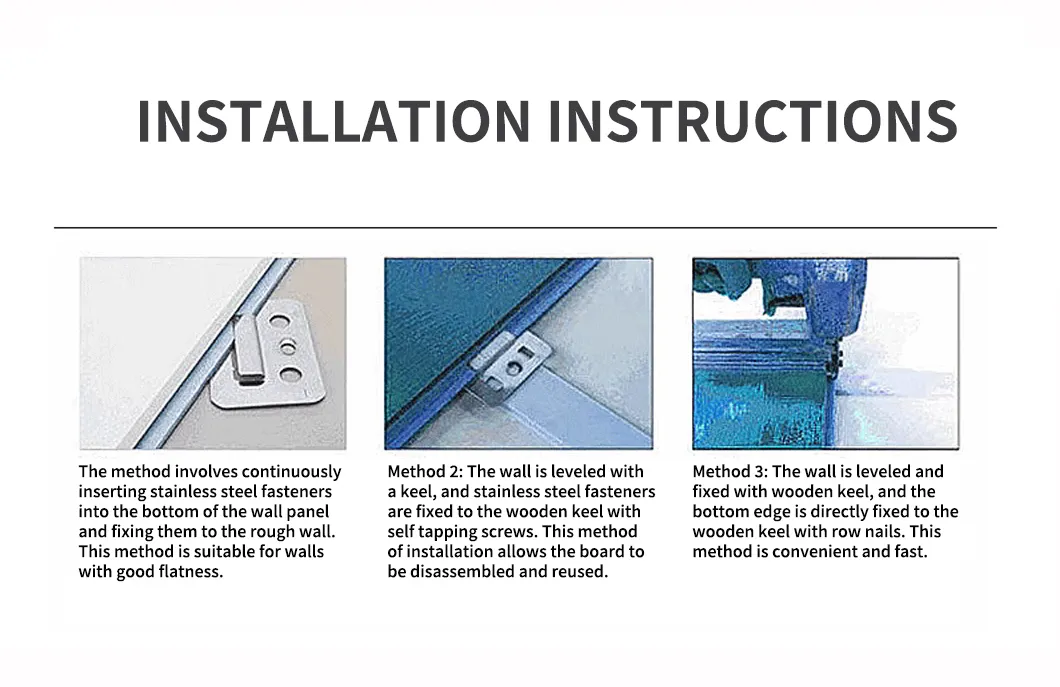 INSTALLATION INSTRUCTIONS

The method involves continuously inserting stainless steel fasteners into the bottom of the wall panel and fixing them to the rough wall. This method is suitable for walls with good flatness.

Method 2: The wall is leveled with a keel, and stainless steel fasteners are fixed to the wooden keel with self tapping screws. This method of installation allows the board to be disassembled and reused.

Method 3: The wall is leveled and fixed with wooden keel, and the bottom edge is directly fixed to the wooden keel with row nails. This method is convenient and fast.