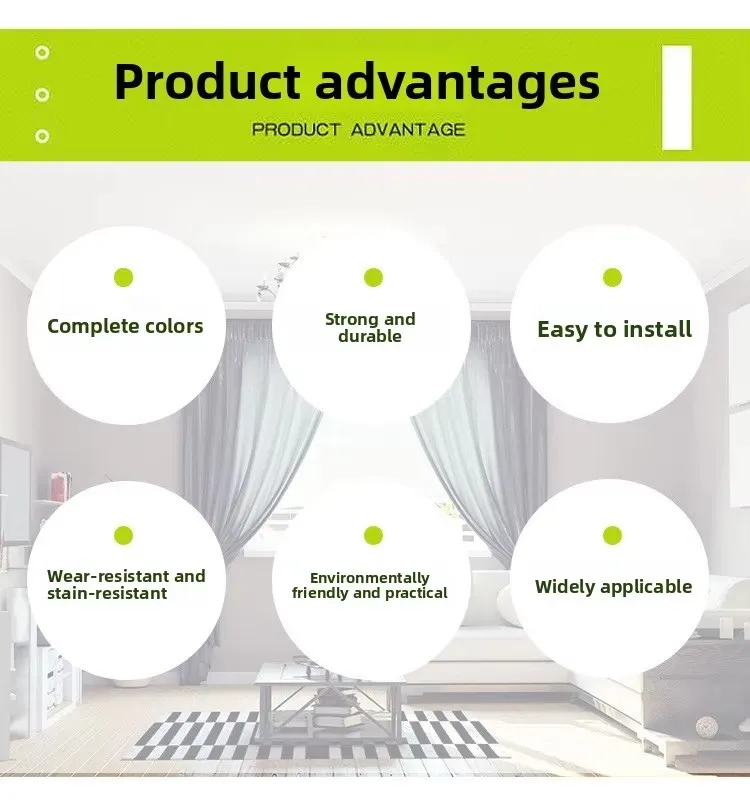 Product advantages

PRODUCT ADVANTAGE

Complete colors

Strong and durable

Easy to install

Wear-resistant and stain-resistant

Environmentally friendly and practical

Widely applicable