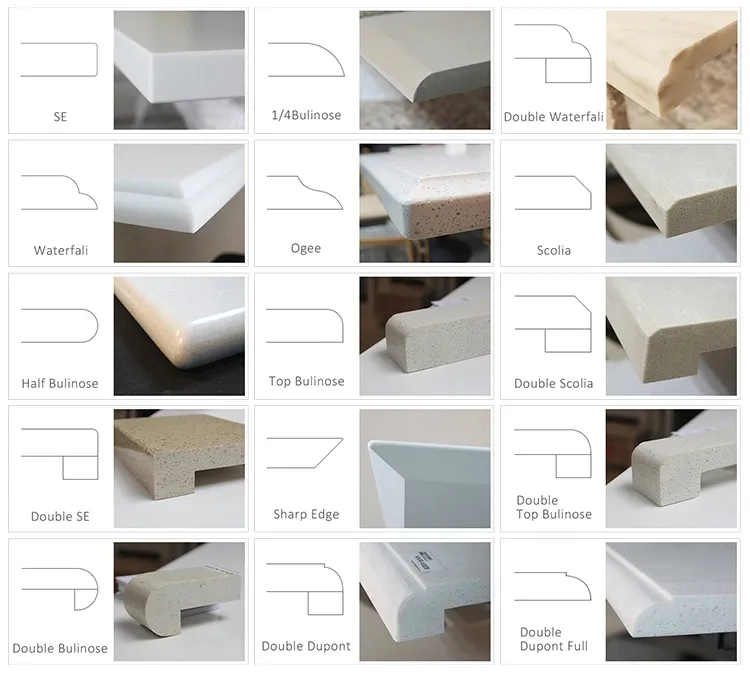 SE

1/4Bulinose

Double Waterfali

Waterfali

Ogee

Scolia

Half Bulinose

Top Bulinose

Double Scolia

Double SE

Sharp Edge

Double Top Bulinose

Double Bulinose

Double Dupont

Double Dupont Full