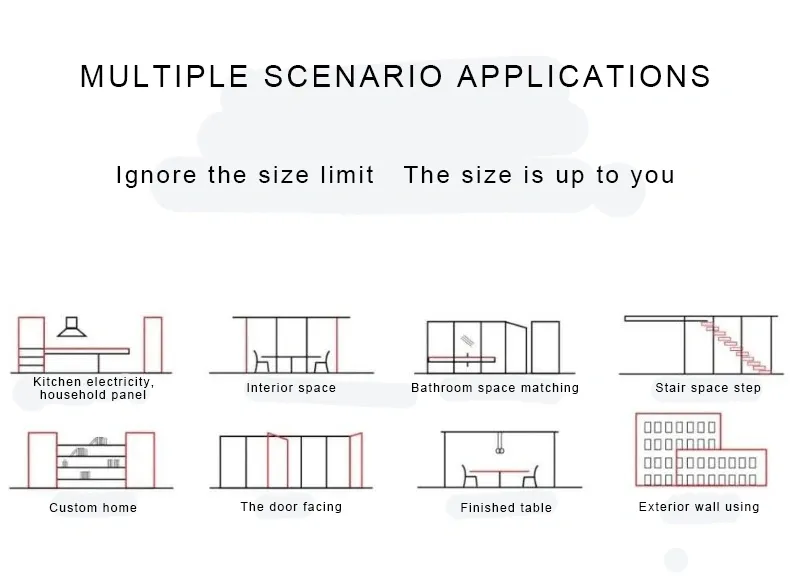 MULTIPLE SCENARIO APPLICATIONS

Ignore the size limit   The size is up to you

Kitchen electricity, household panel

Interior space

Bathroom space matching

Stair space step

Custom home

The door facing

Finished table

Exterior wall using