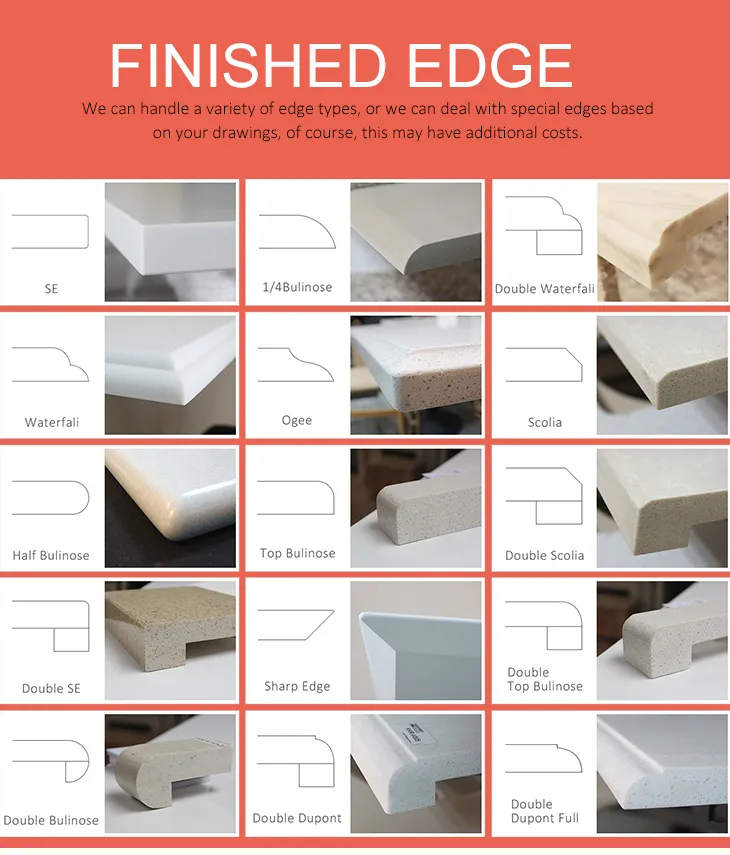 FINISHED EDGE

We can handle a variety of edge types, or we can deal with special edges based on your drawings, of course, this may have additional costs.

SE

1/4Bulinose

Double Waterfali

Waterfali

Ogee

Scolia

Half Bulinose

Top Bulinose

Double Scolia

Double SE

Sharp Edge

Double Top Bulinose

Double Bulinose

Double Dupont

Double Dupont Full